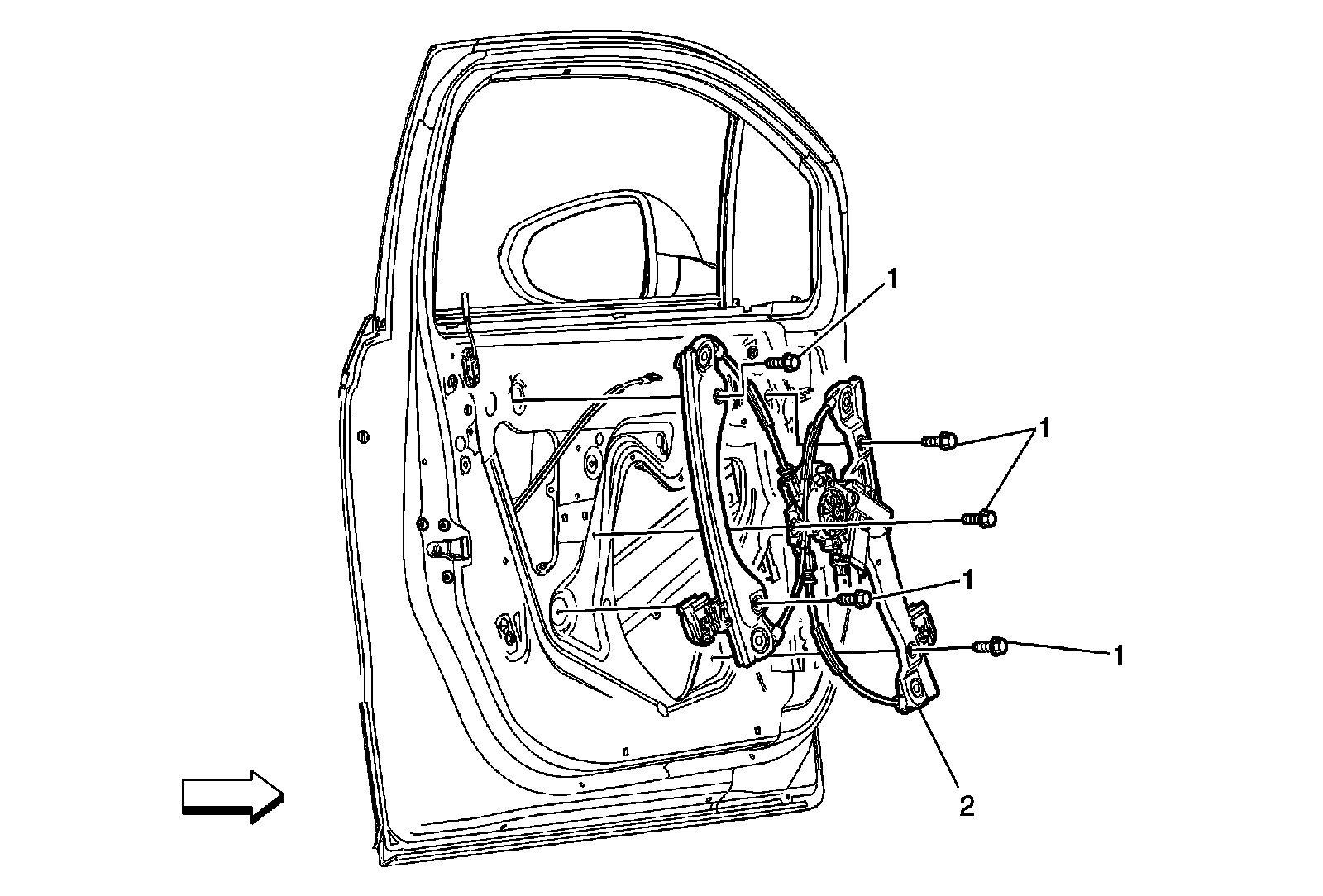 1
1
1
1
2