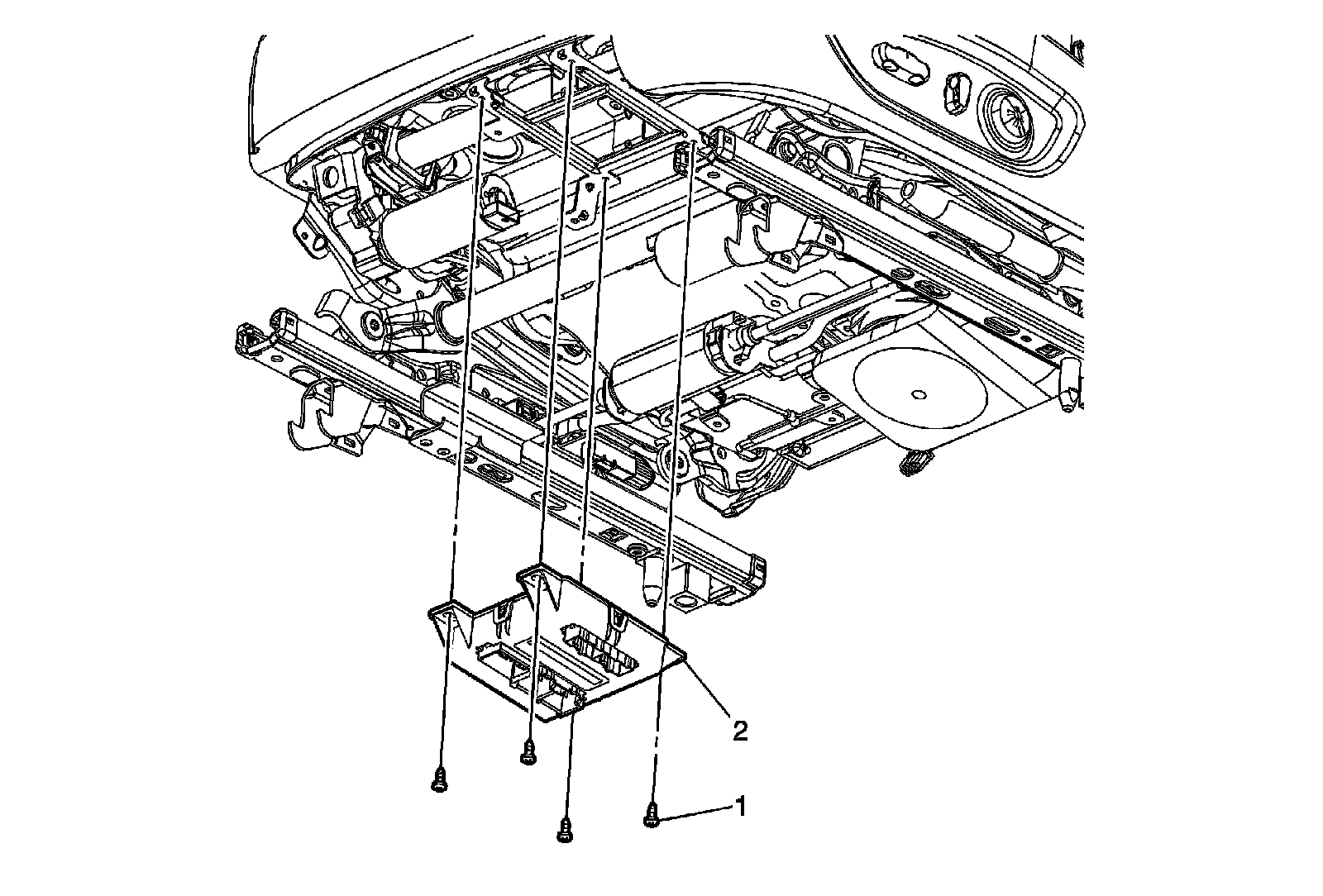 2

1