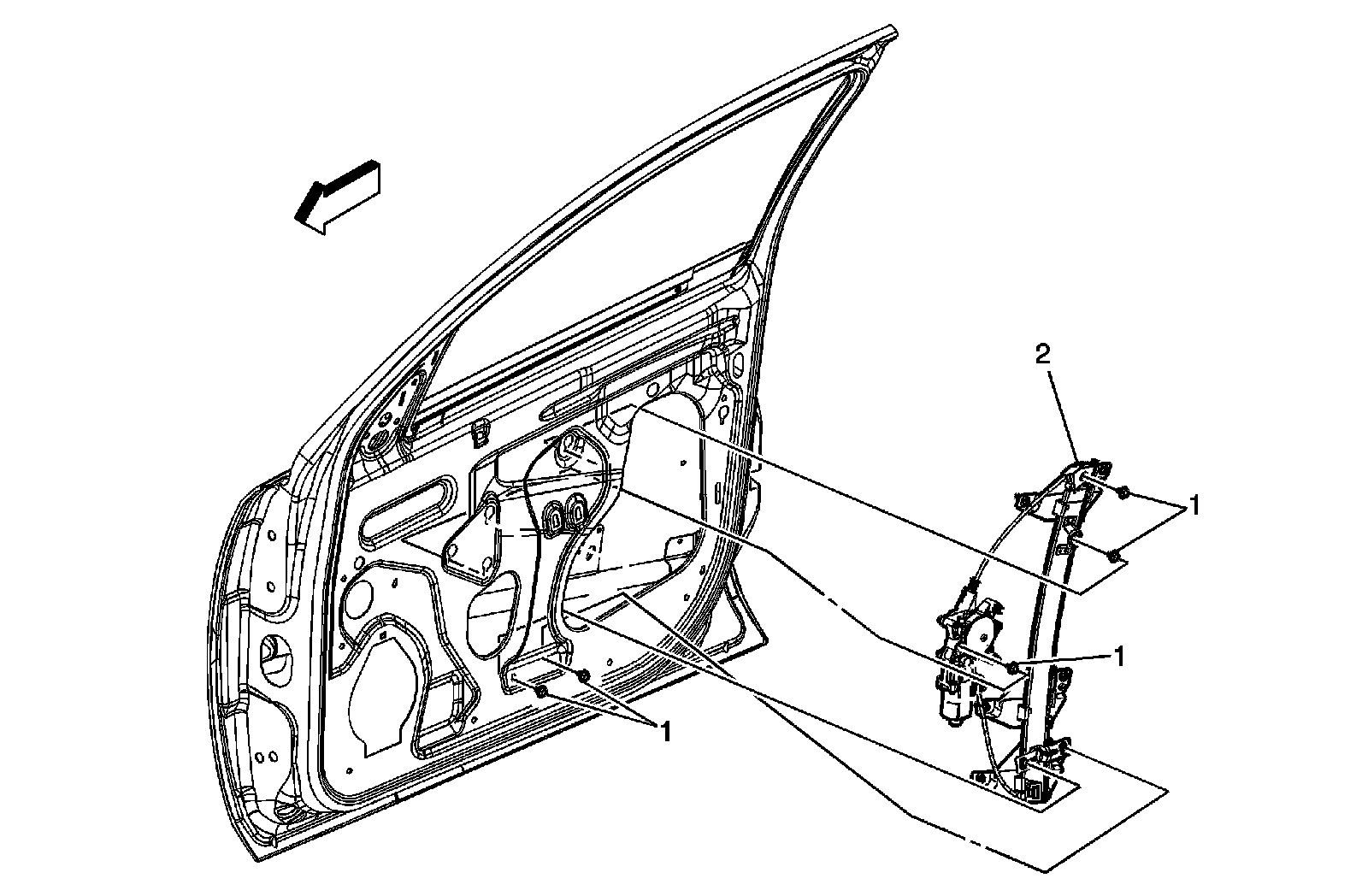 2

1

1

1