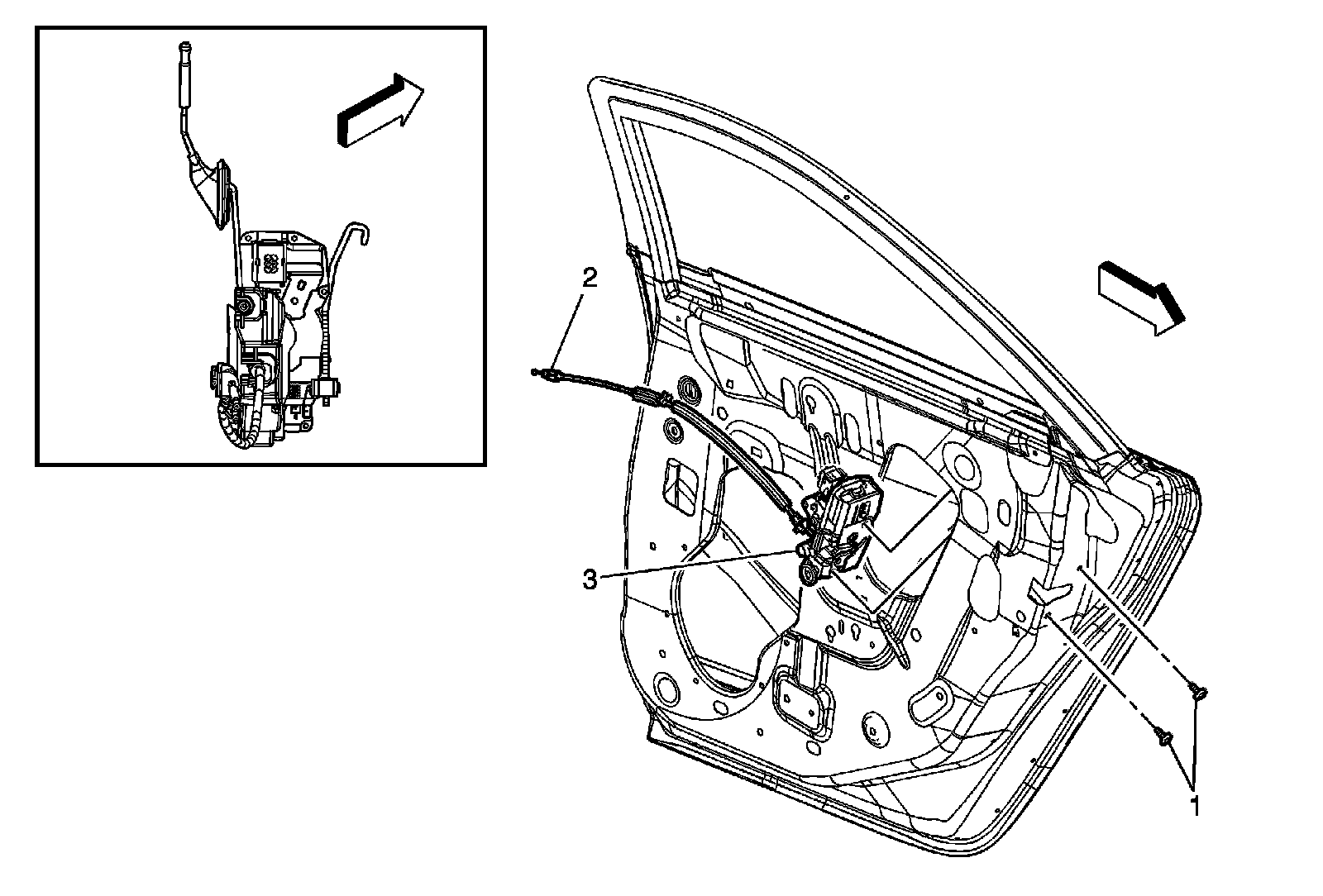 2
3
1