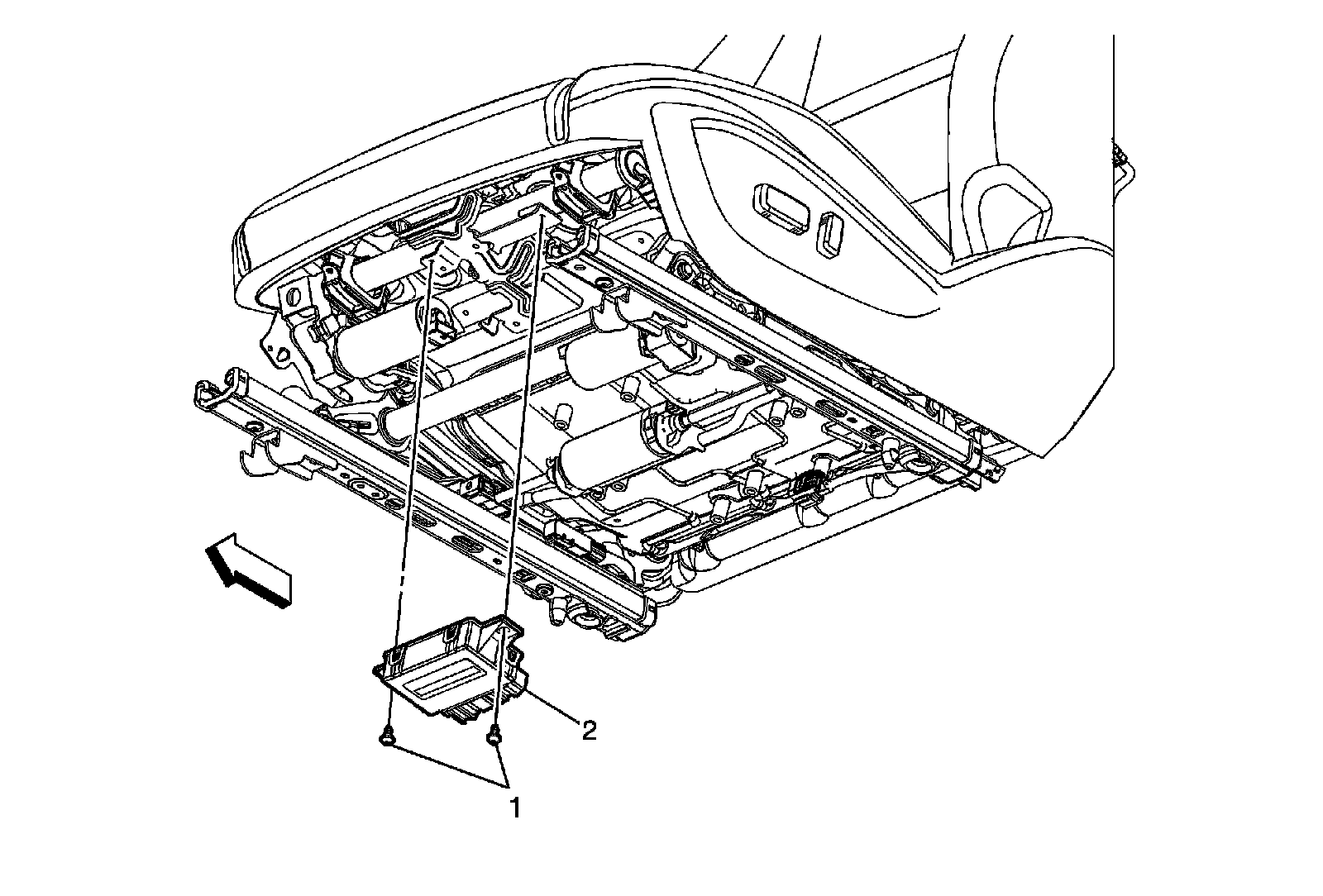 2

1