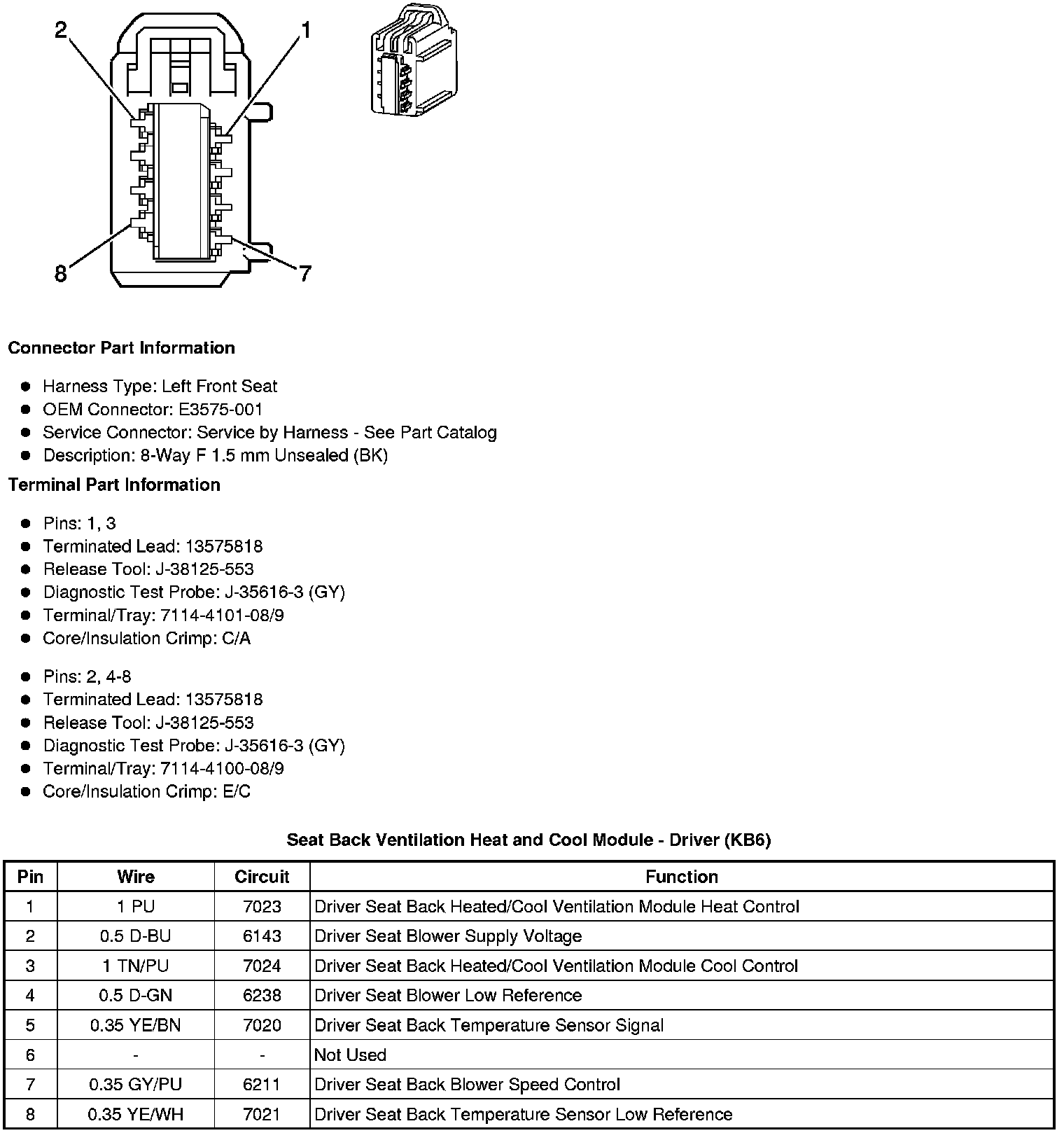 2
1
8
7

**Connector Part Information**

- Harness Type: Left Front Seat
- OEM Connector: E3575-001
- Service Connector: Service by Harness - See Part Catalog
- Description: 8-Way F 1.5 mm Unsealed (BK)

**Terminal Part Information**

- Pins: 1, 3
- Terminated Lead: 13575818
- Release Tool: J-38125-553
- Diagnostic Test Probe: J-35616-3 (GY)
- Terminal/Tray: 7114-4101-08/9
- Core/Insulation Crimp: C/A

- Pins: 2, 4-8
- Terminated Lead: 13575818
- Release Tool: J-38125-553
- Diagnostic Test Probe: J-35616-3 (GY)
- Terminal/Tray: 7114-4100-08/9
- Core/Insulation Crimp: E/C

**Seat Back Ventilation Heat and Cool Module - Driver (KB6)**

| Pin | Wire | Circuit | Function |
|---|---|---|---|
| 1 | 1 PU | 7023 | Driver Seat Back Heated/Cool Ventilation Module Heat Control |
| 2 | 0.5 D-BU | 6143 | Driver Seat Blower Supply Voltage |
| 3 | 1 TN/PU | 7024 | Driver Seat Back Heated/Cool Ventilation Module Cool Control |
| 4 | 0.5 D-GN | 6238 | Driver Seat Blower Low Reference |
| 5 | 0.35 YE/BN | 7020 | Driver Seat Back Temperature Sensor Signal |
| 6 | - | - | Not Used |
| 7 | 0.35 GY/PU | 6211 | Driver Seat Back Blower Speed Control |
| 8 | 0.35 YE/WH | 7021 | Driver Seat Back Temperature Sensor Low Reference |