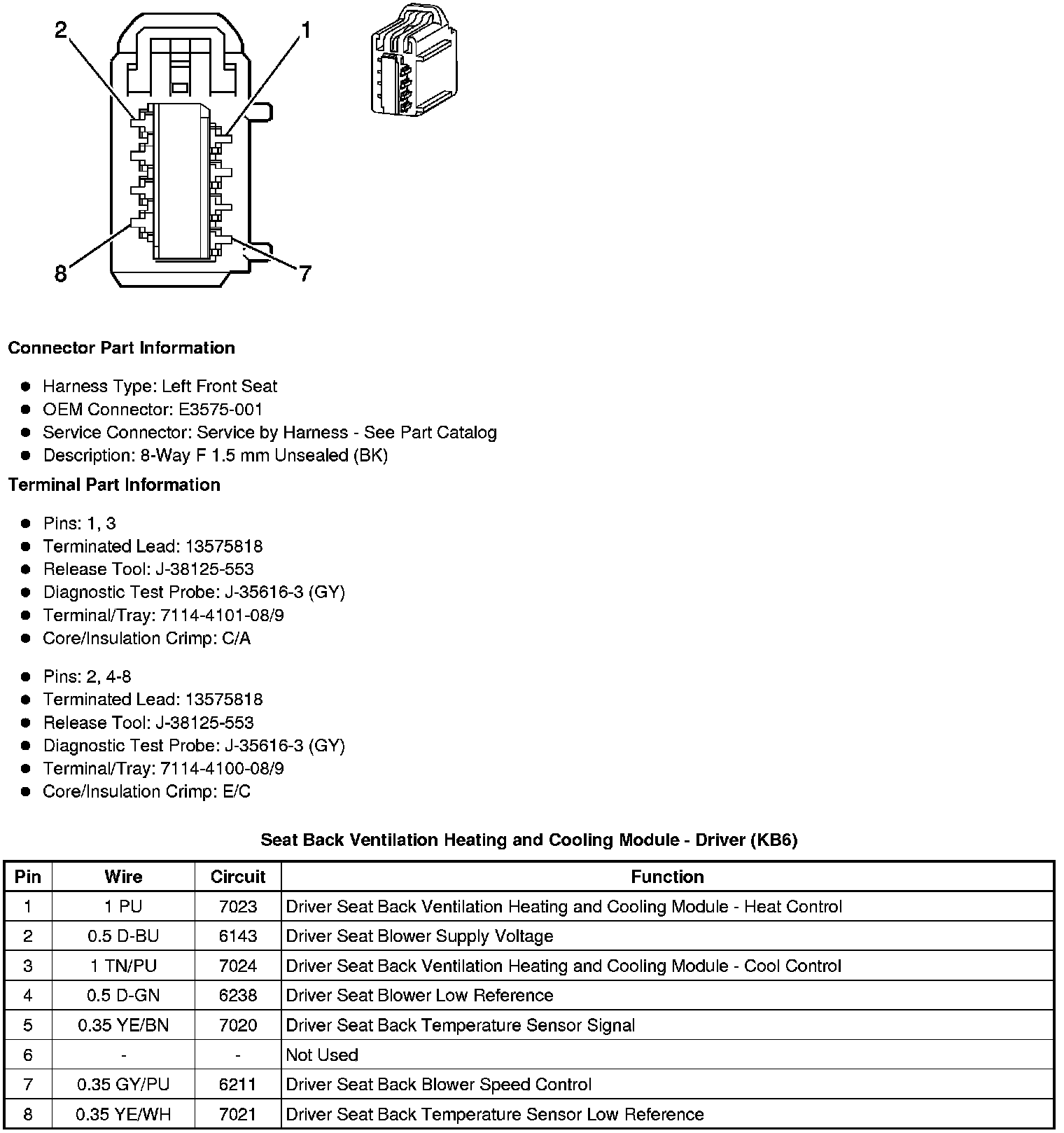 2
1
8
7

**Connector Part Information**

- Harness Type: Left Front Seat
- OEM Connector: E3575-001
- Service Connector: Service by Harness - See Part Catalog
- Description: 8-Way F 1.5 mm Unsealed (BK)

**Terminal Part Information**

- Pins: 1, 3
- Terminated Lead: 13575818
- Release Tool: J-38125-553
- Diagnostic Test Probe: J-35616-3 (GY)
- Terminal/Tray: 7114-4101-08/9
- Core/Insulation Crimp: C/A

- Pins: 2, 4-8
- Terminated Lead: 13575818
- Release Tool: J-38125-553
- Diagnostic Test Probe: J-35616-3 (GY)
- Terminal/Tray: 7114-4100-08/9
- Core/Insulation Crimp: E/C

**Seat Back Ventilation Heating and Cooling Module - Driver (KB6)**

| Pin | Wire | Circuit | Function |
|---|---|---|---|
| 1 | 1 PU | 7023 | Driver Seat Back Ventilation Heating and Cooling Module - Heat Control |
| 2 | 0.5 D-BU | 6143 | Driver Seat Blower Supply Voltage |
| 3 | 1 TN/PU | 7024 | Driver Seat Back Ventilation Heating and Cooling Module - Cool Control |
| 4 | 0.5 D-GN | 6238 | Driver Seat Blower Low Reference |
| 5 | 0.35 YE/BN | 7020 | Driver Seat Back Temperature Sensor Signal |
| 6 | - | - | Not Used |
| 7 | 0.35 GY/PU | 6211 | Driver Seat Back Blower Speed Control |
| 8 | 0.35 YE/WH | 7021 | Driver Seat Back Temperature Sensor Low Reference |