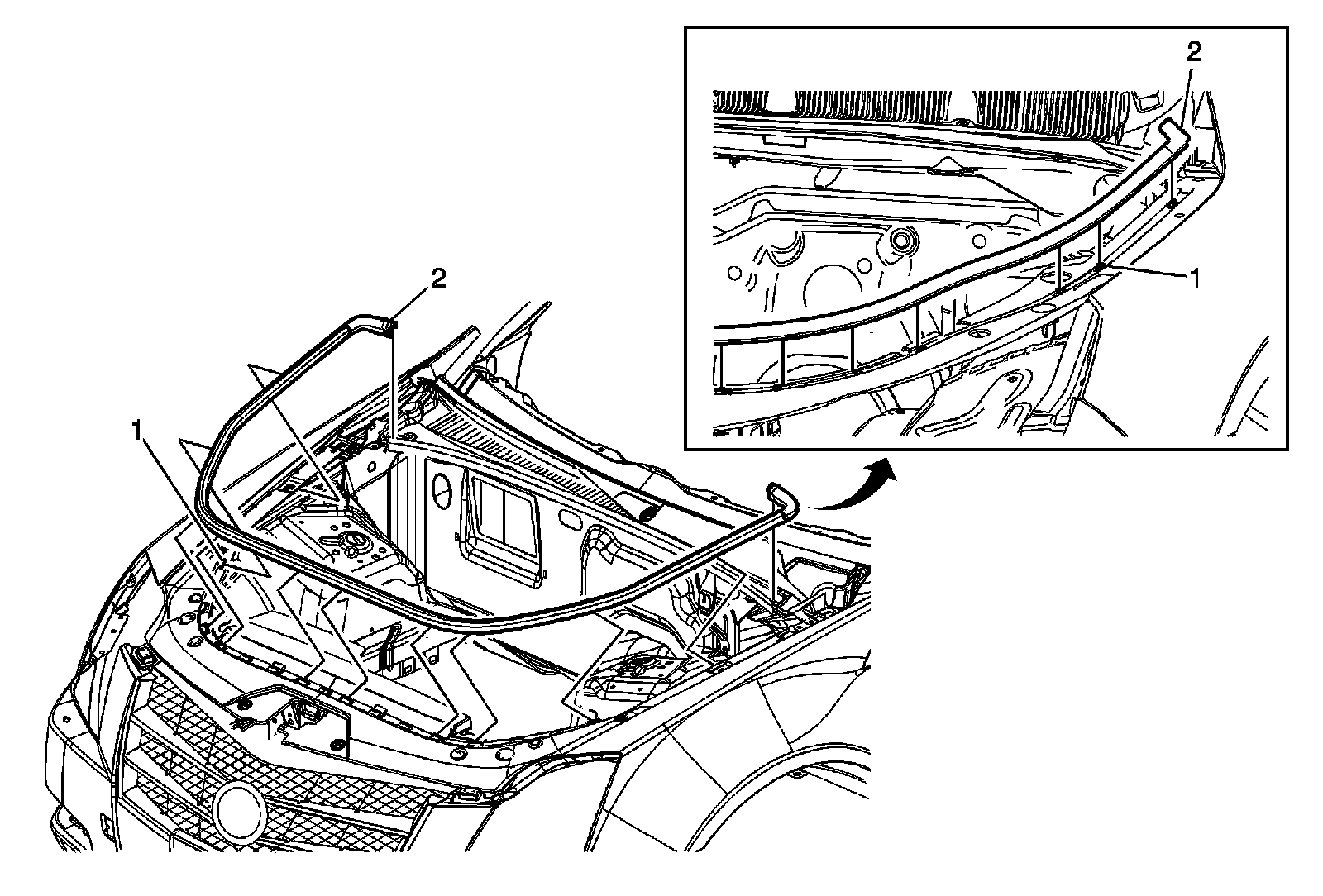 2
1
2
1