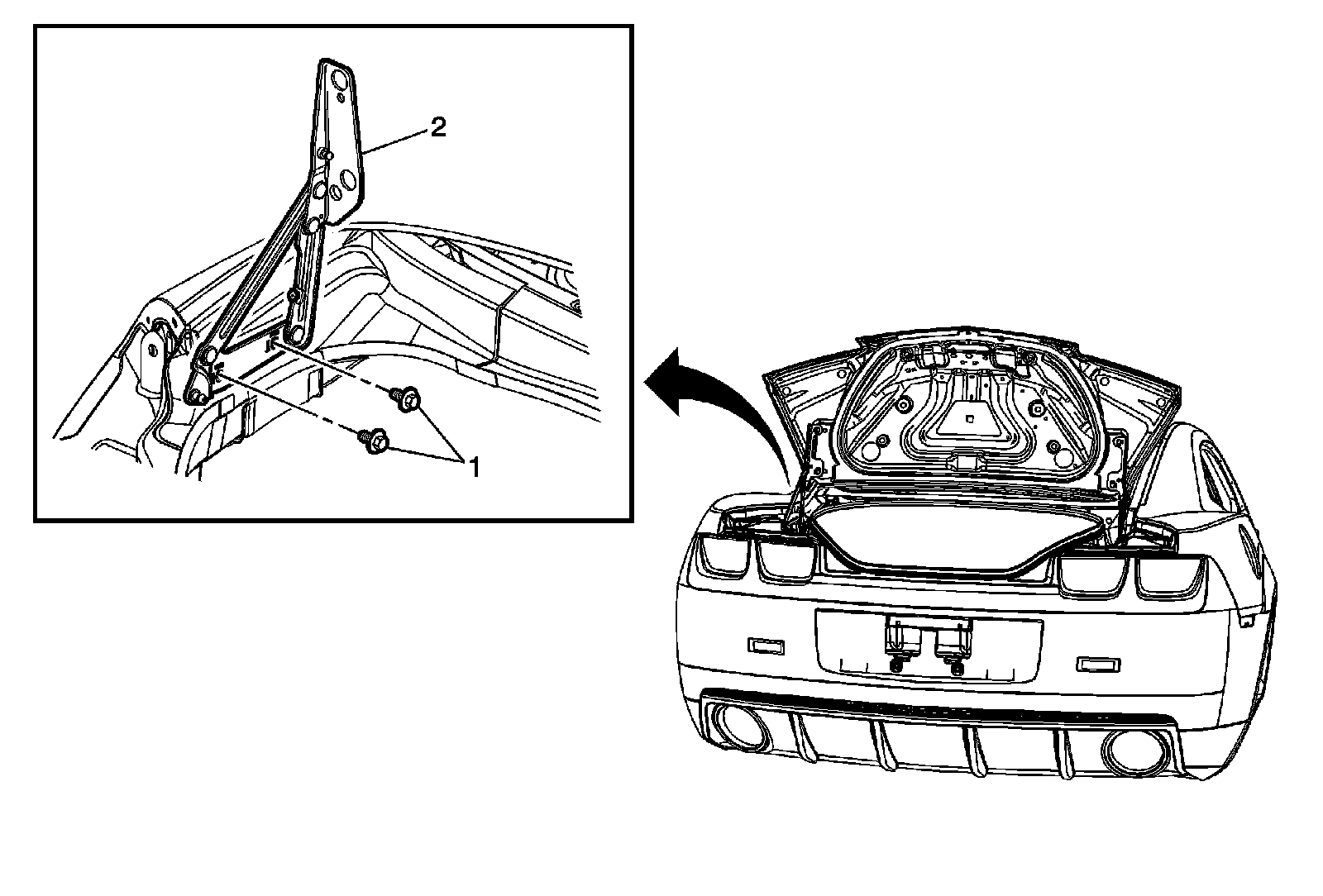 2

1