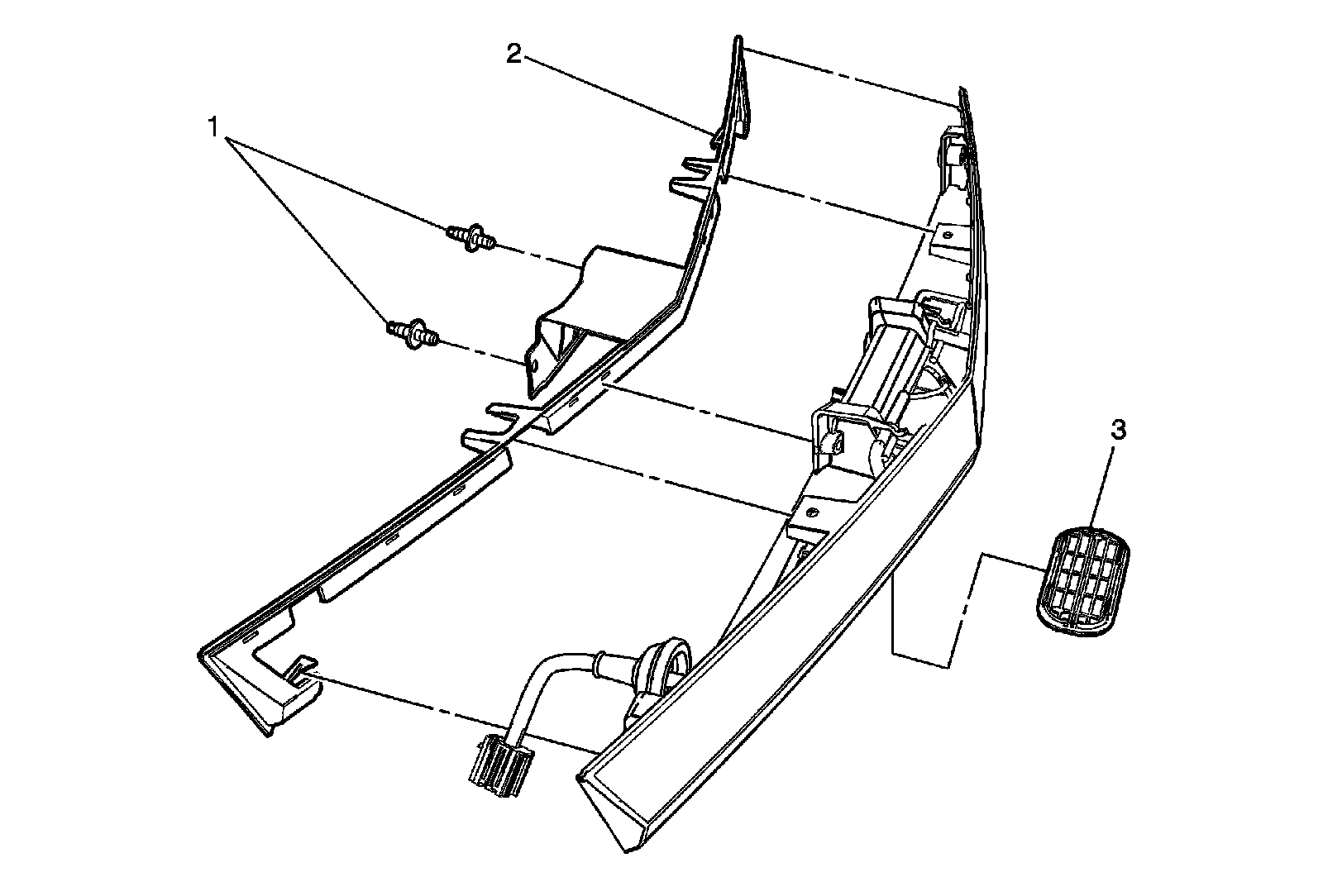 2
1
3