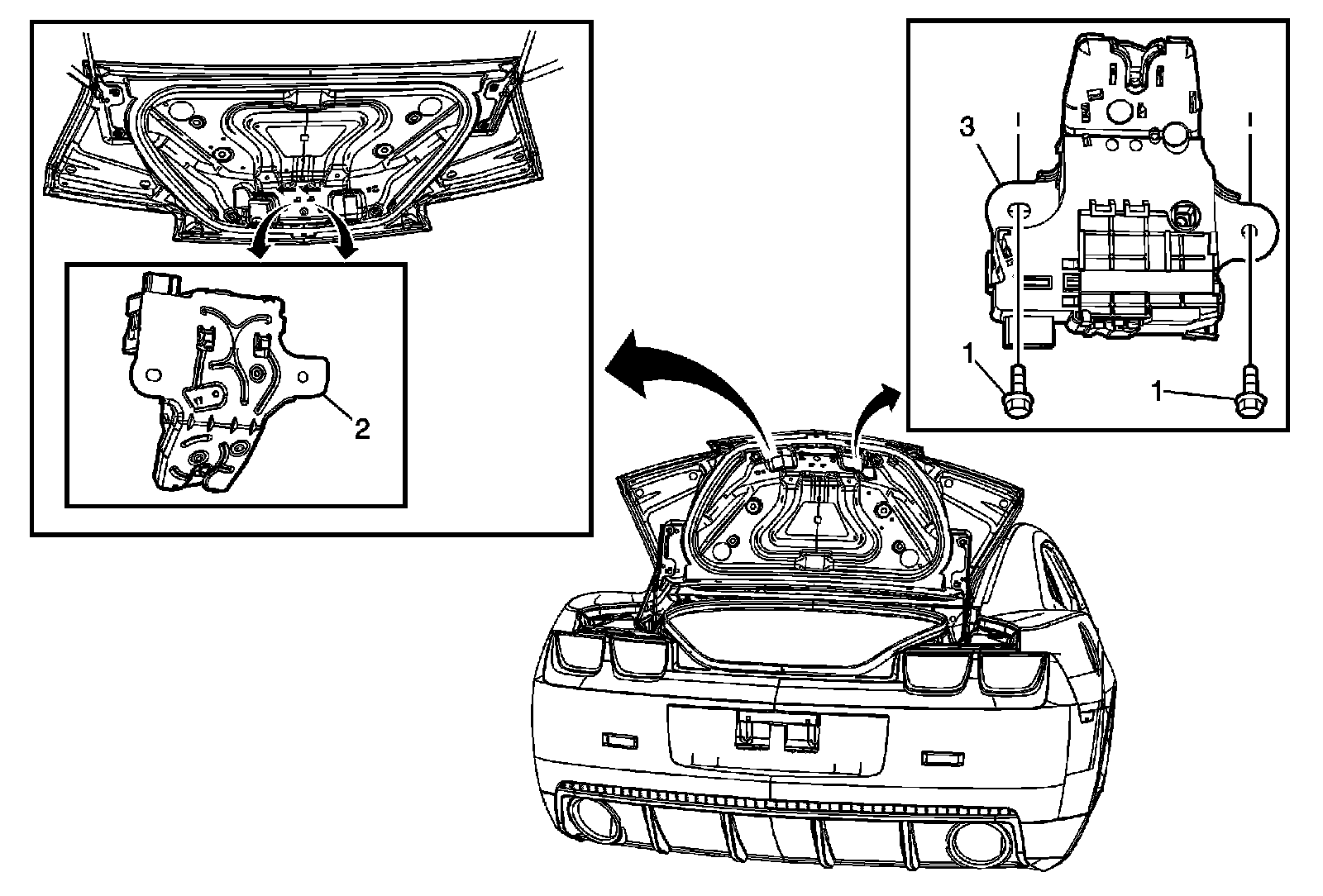 2

3

1

1