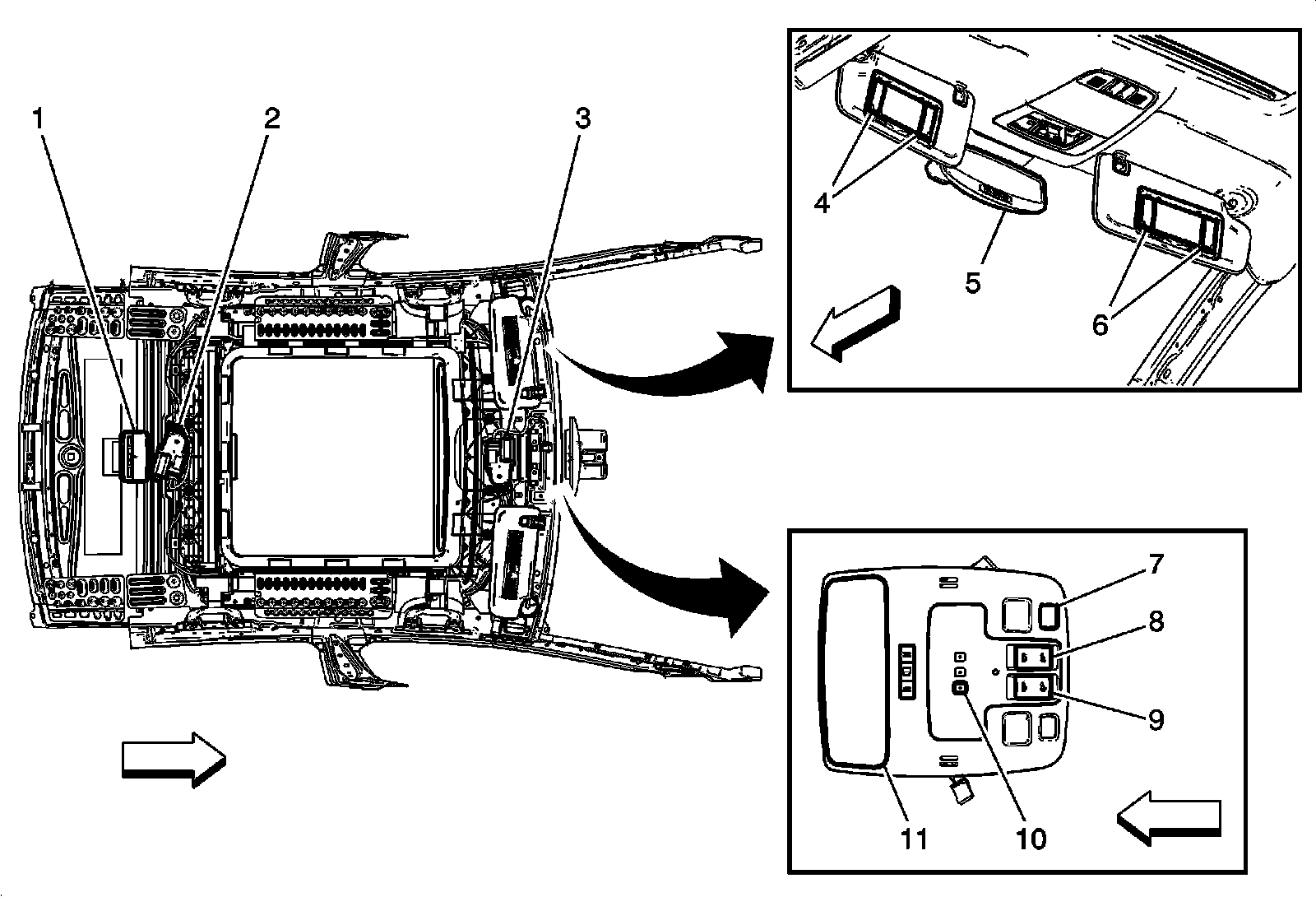 1
2
3
4
5
6
7
8
9
10
11