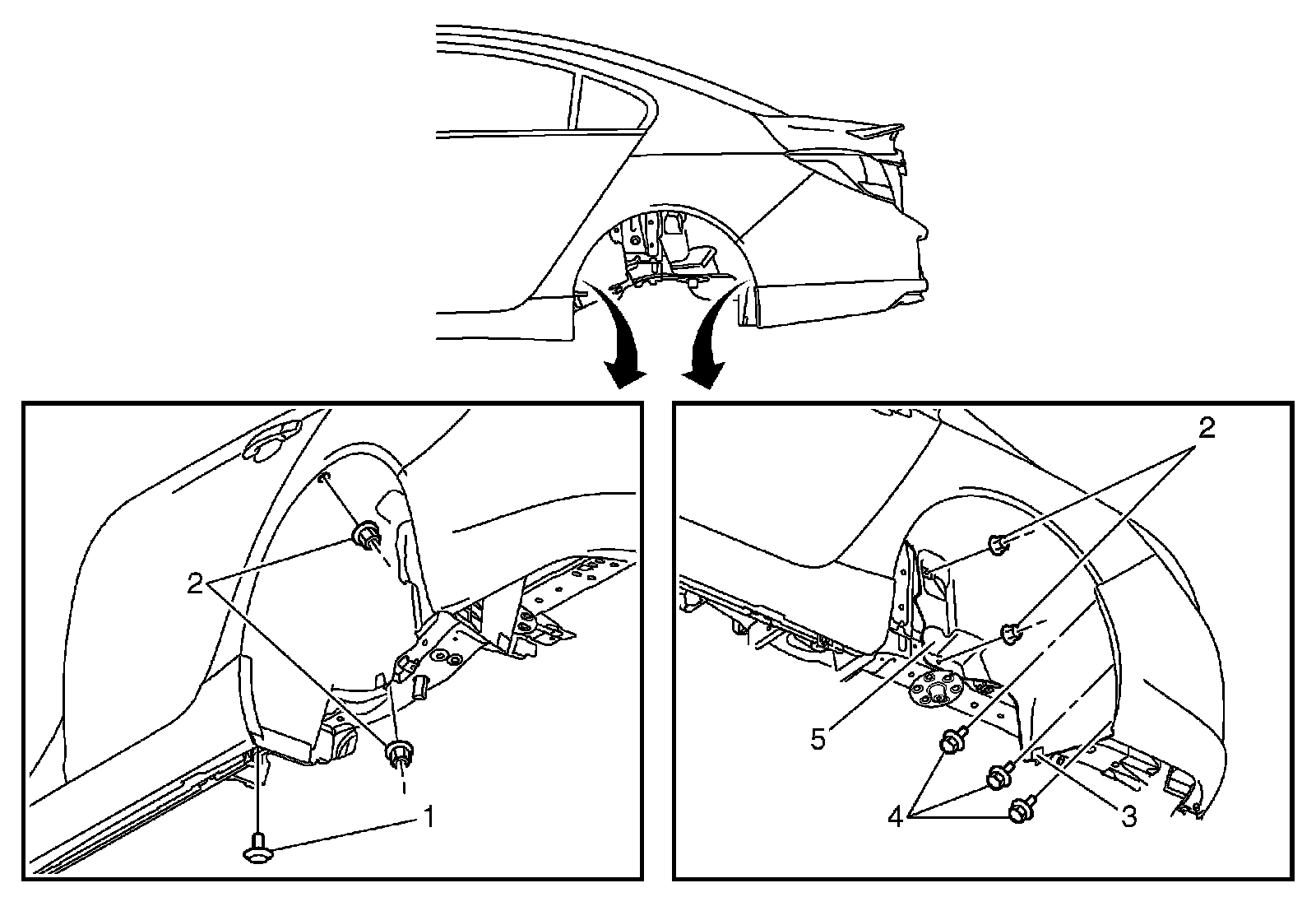 2
1
2
5
4
3