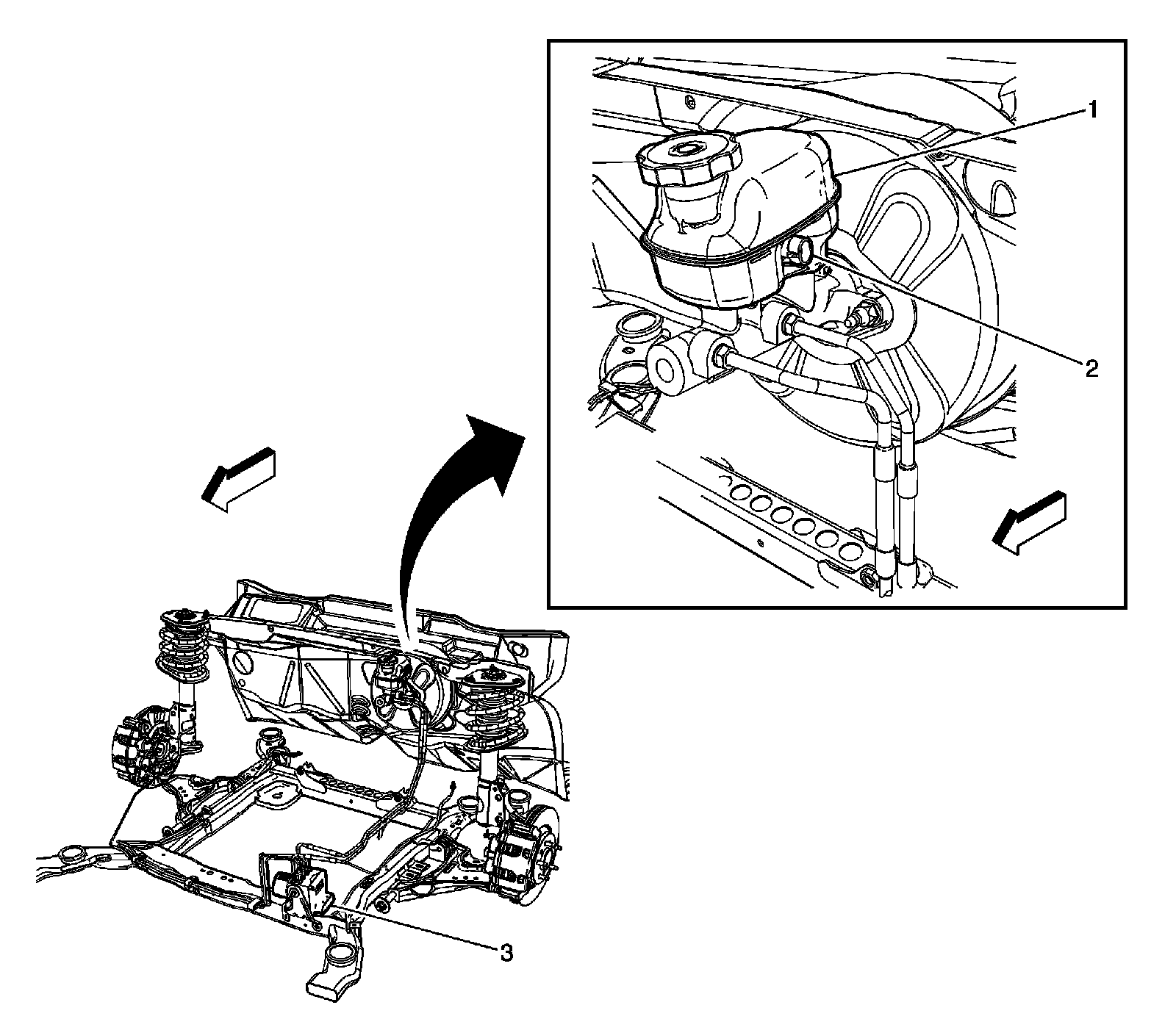 1
2
3