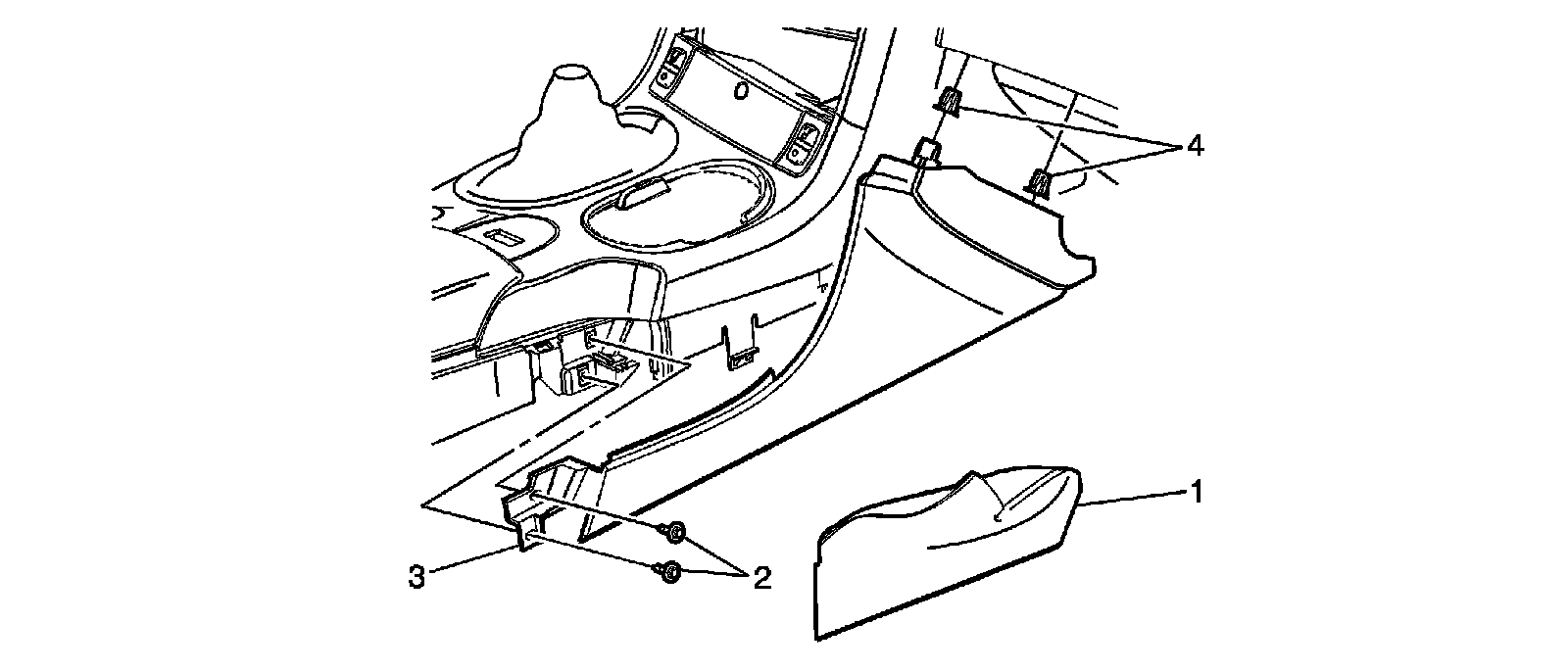 4
1
3
2