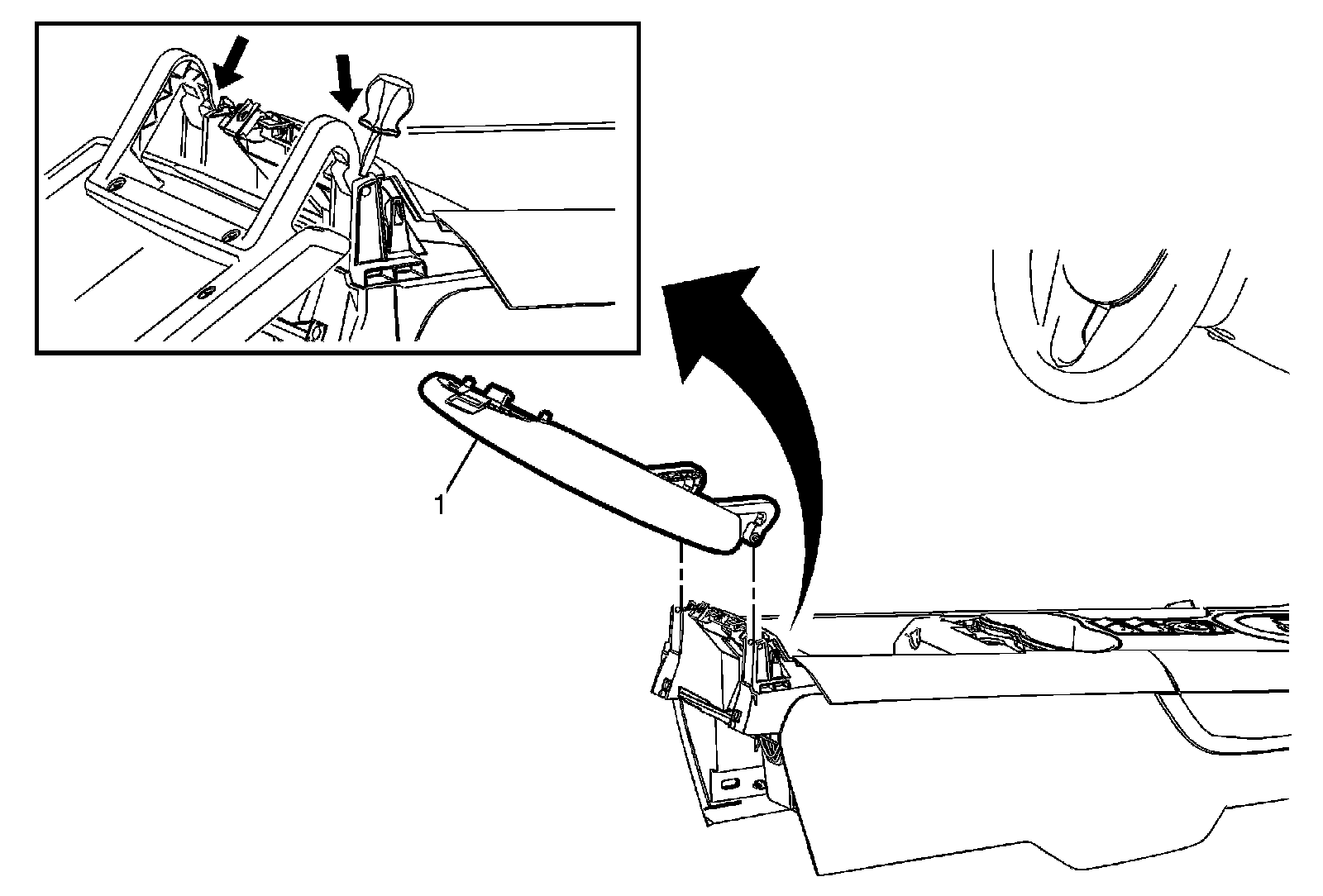 1