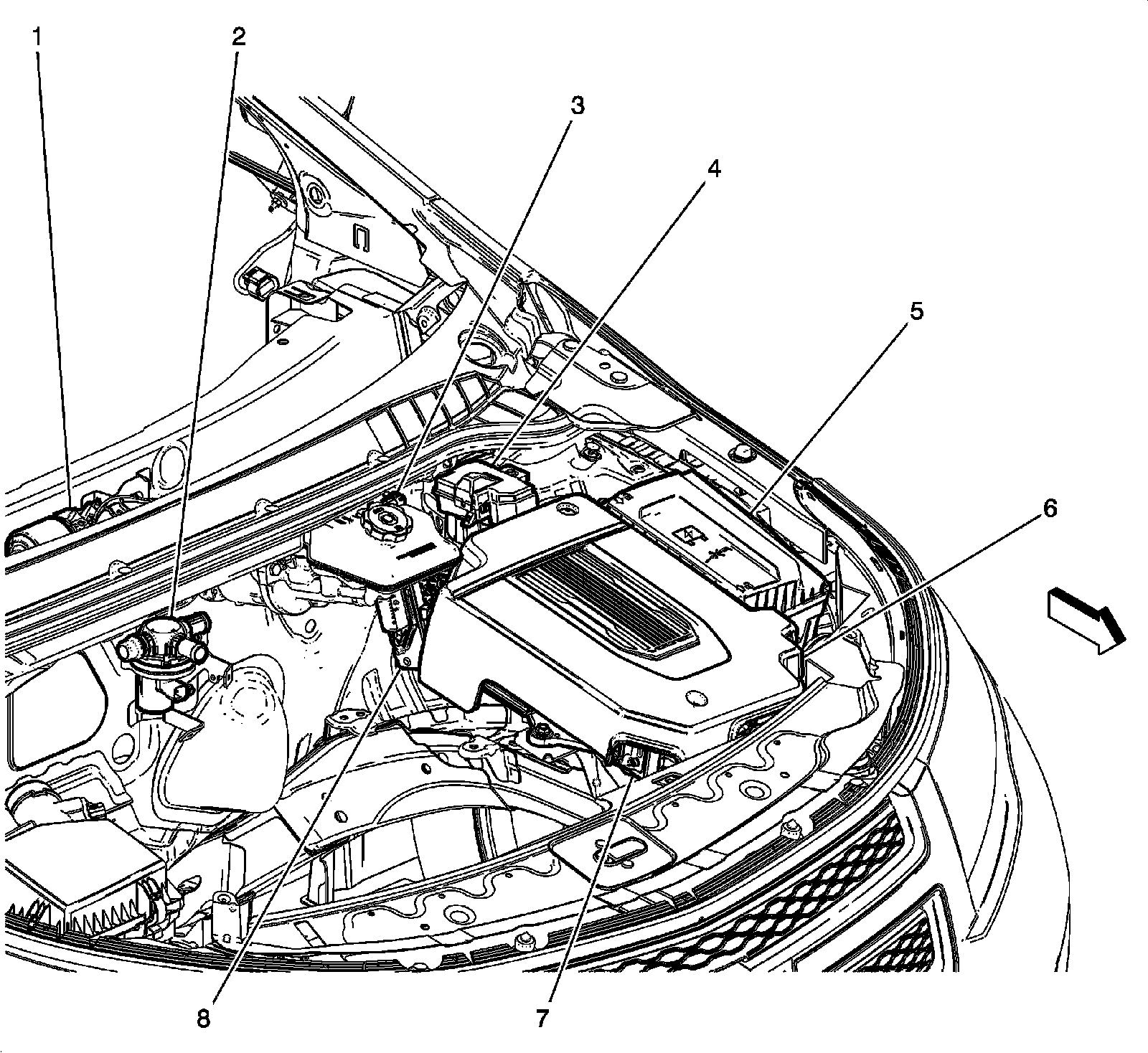 1
2
3
4
5
6
8
7