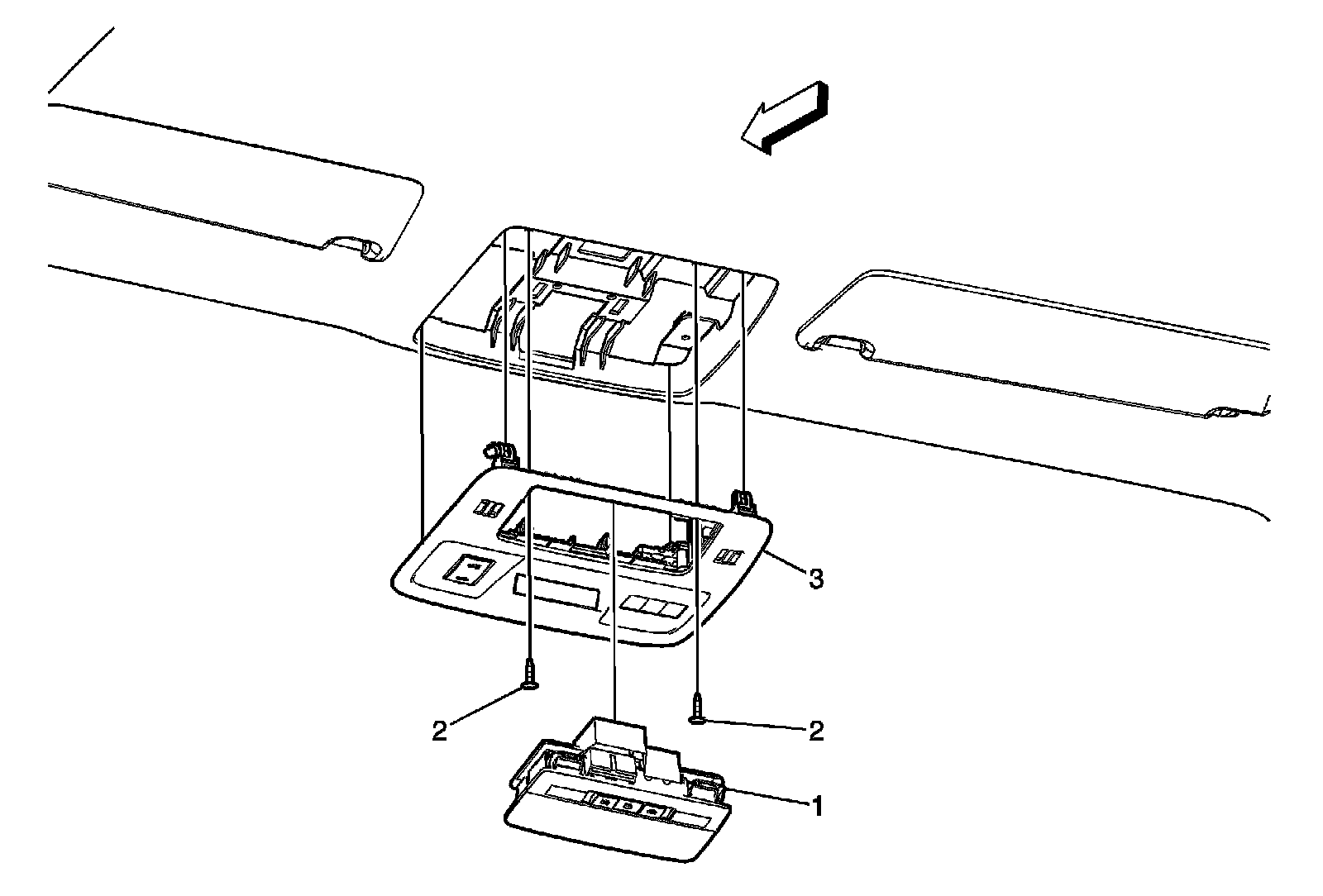 3

2

2

1