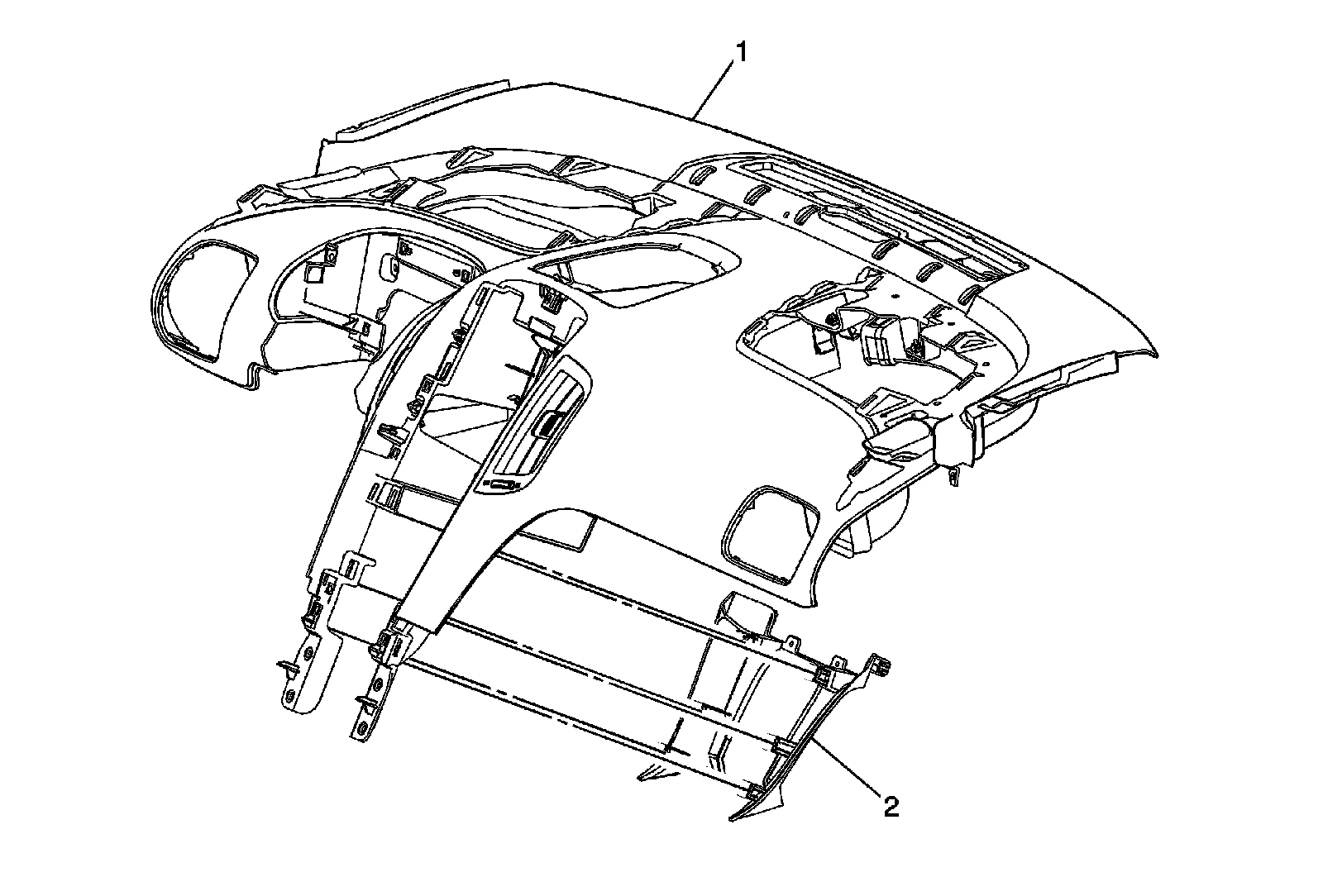 1

2