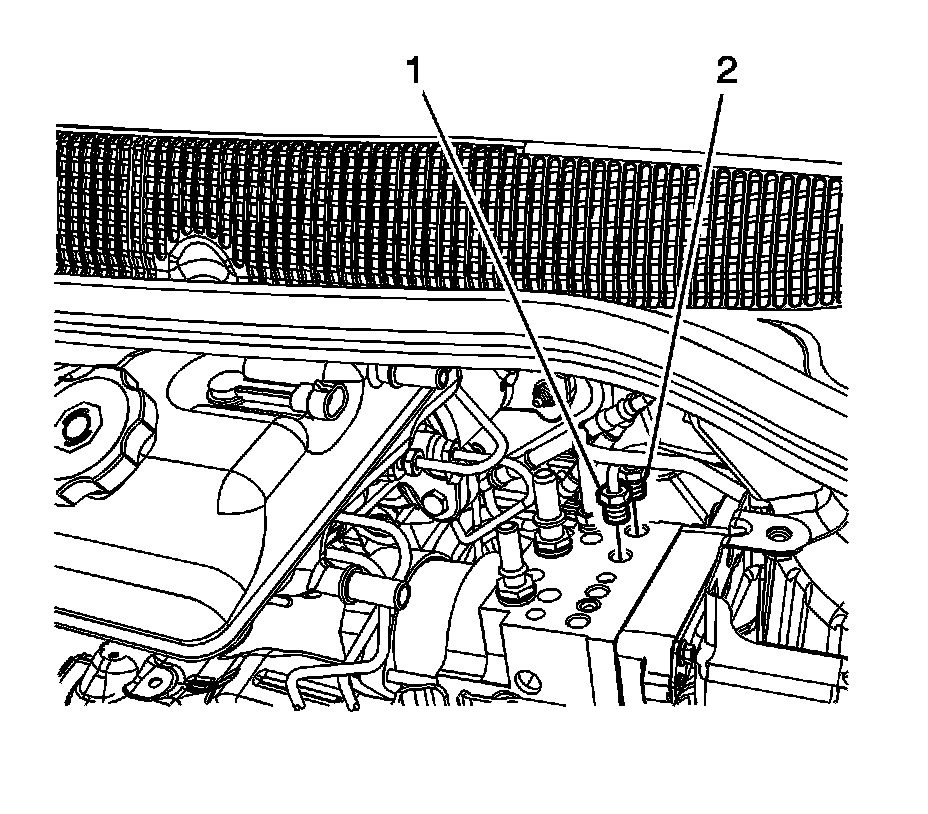 1
2