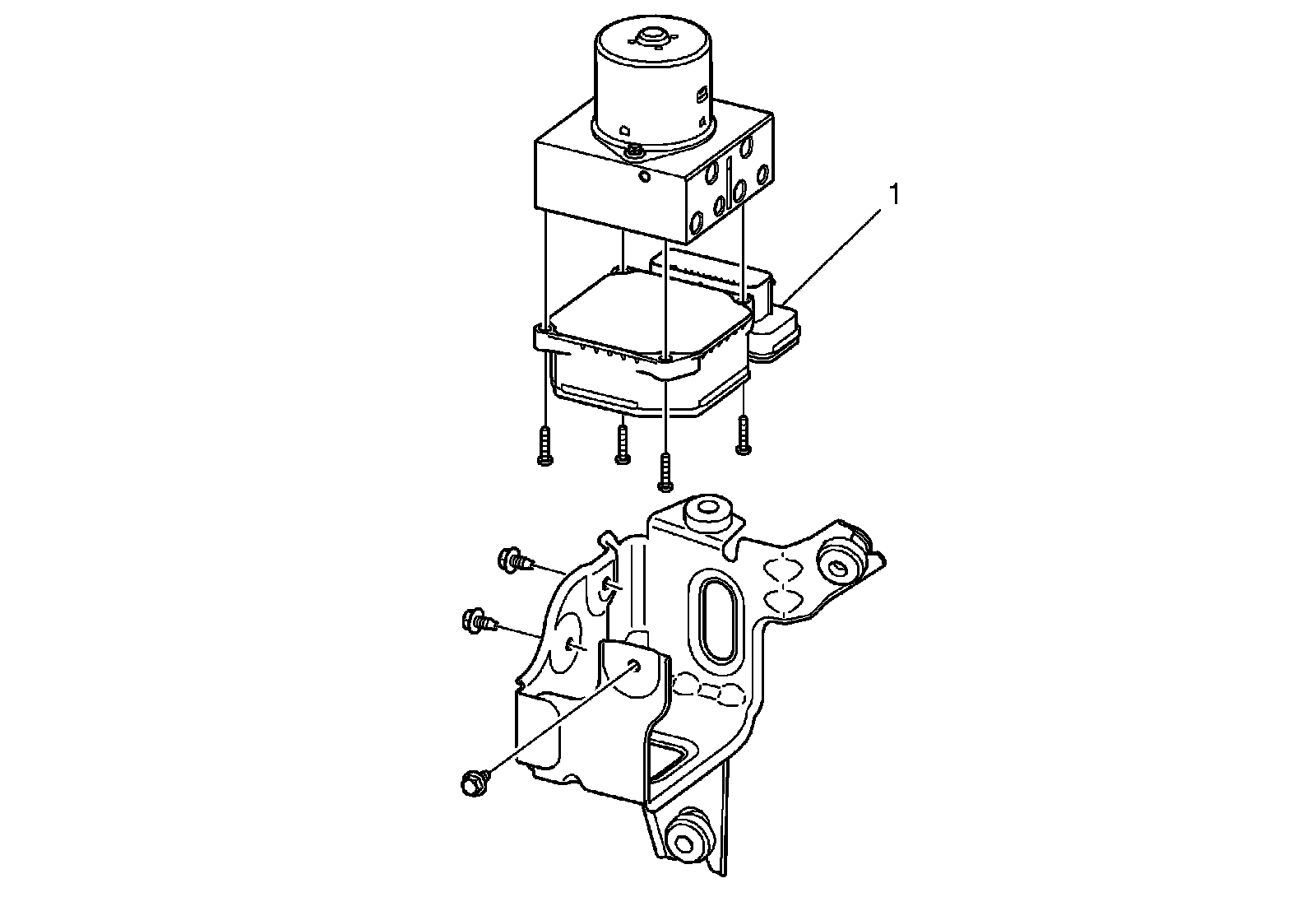 1