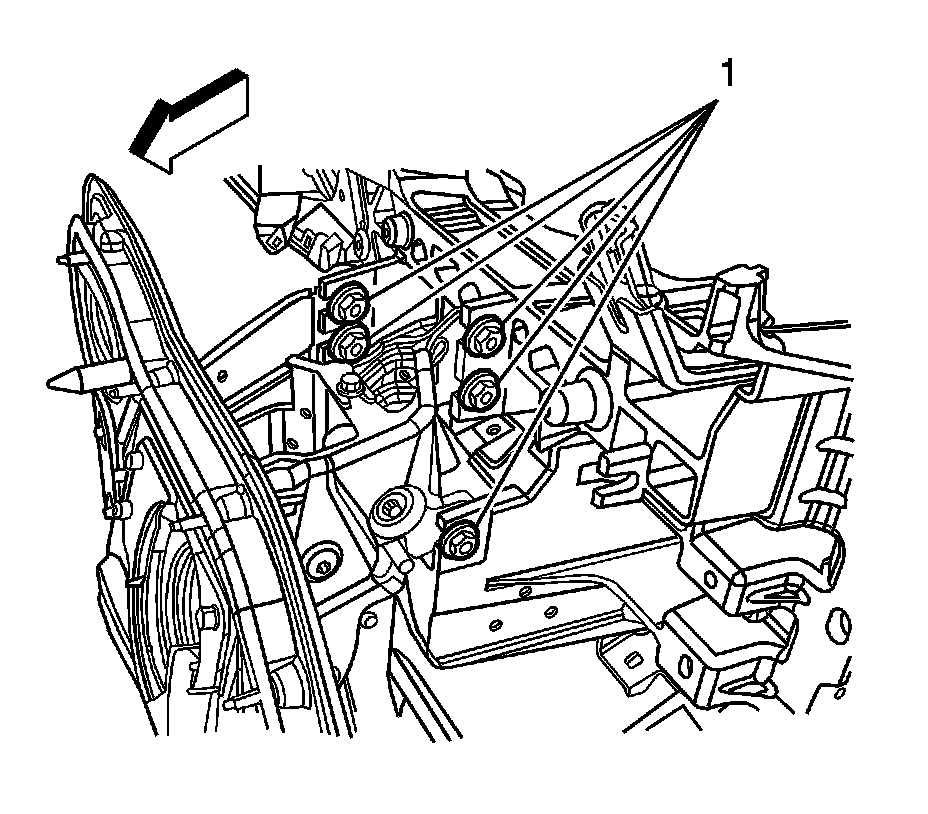 1