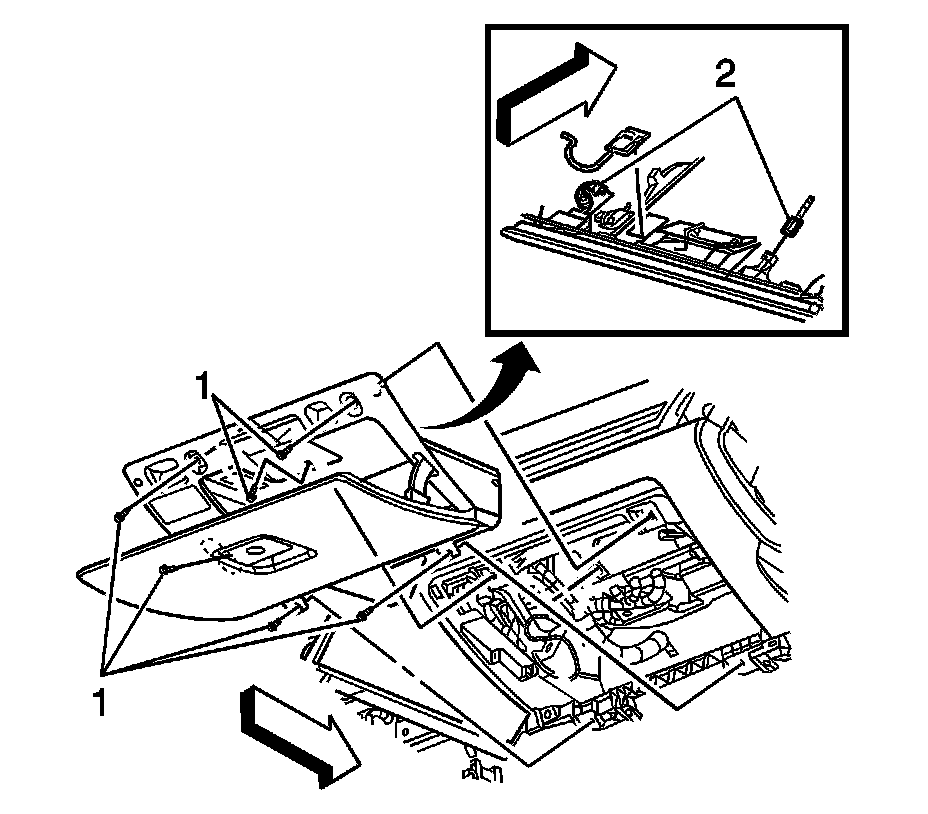 2
1
1