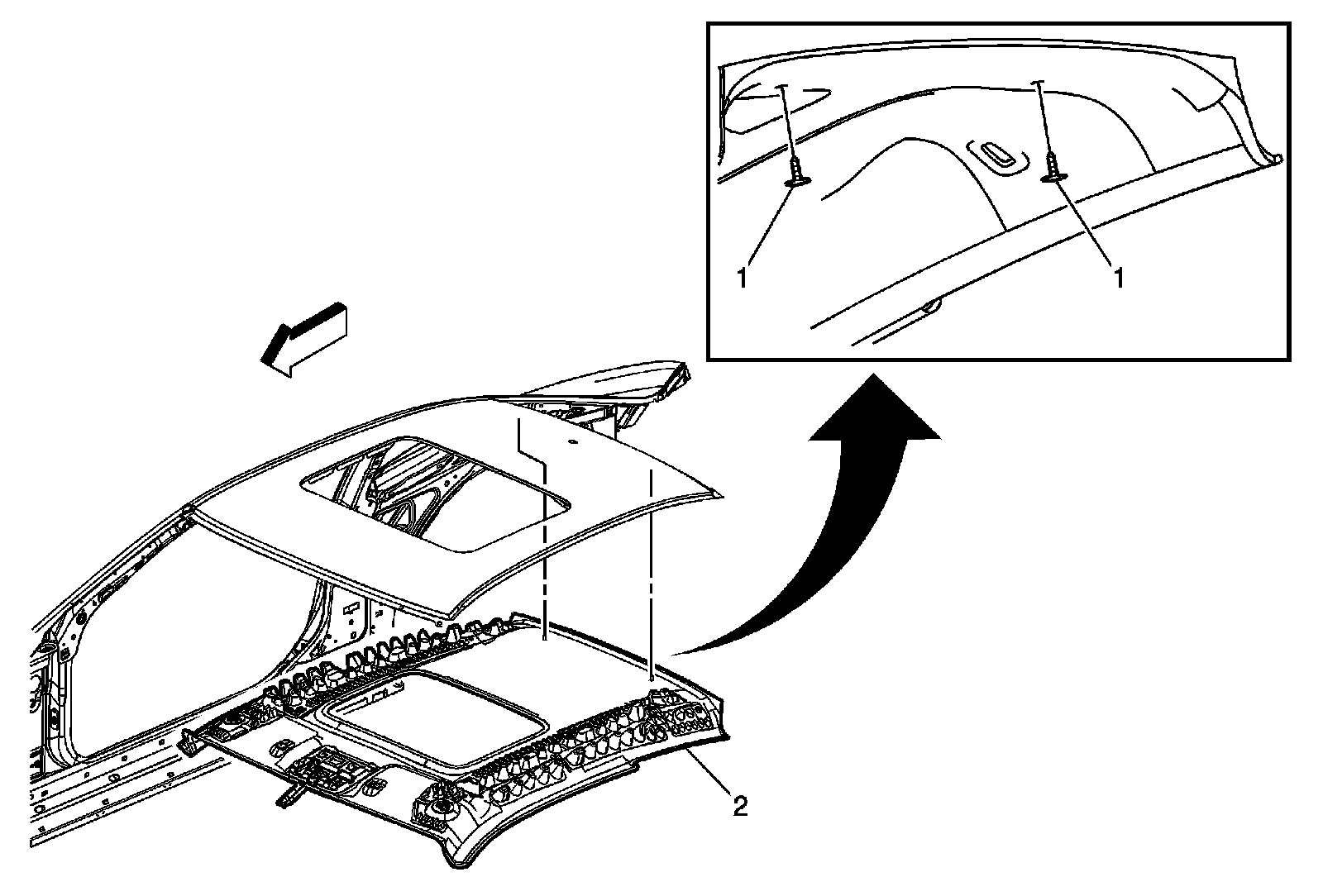 1
1
2