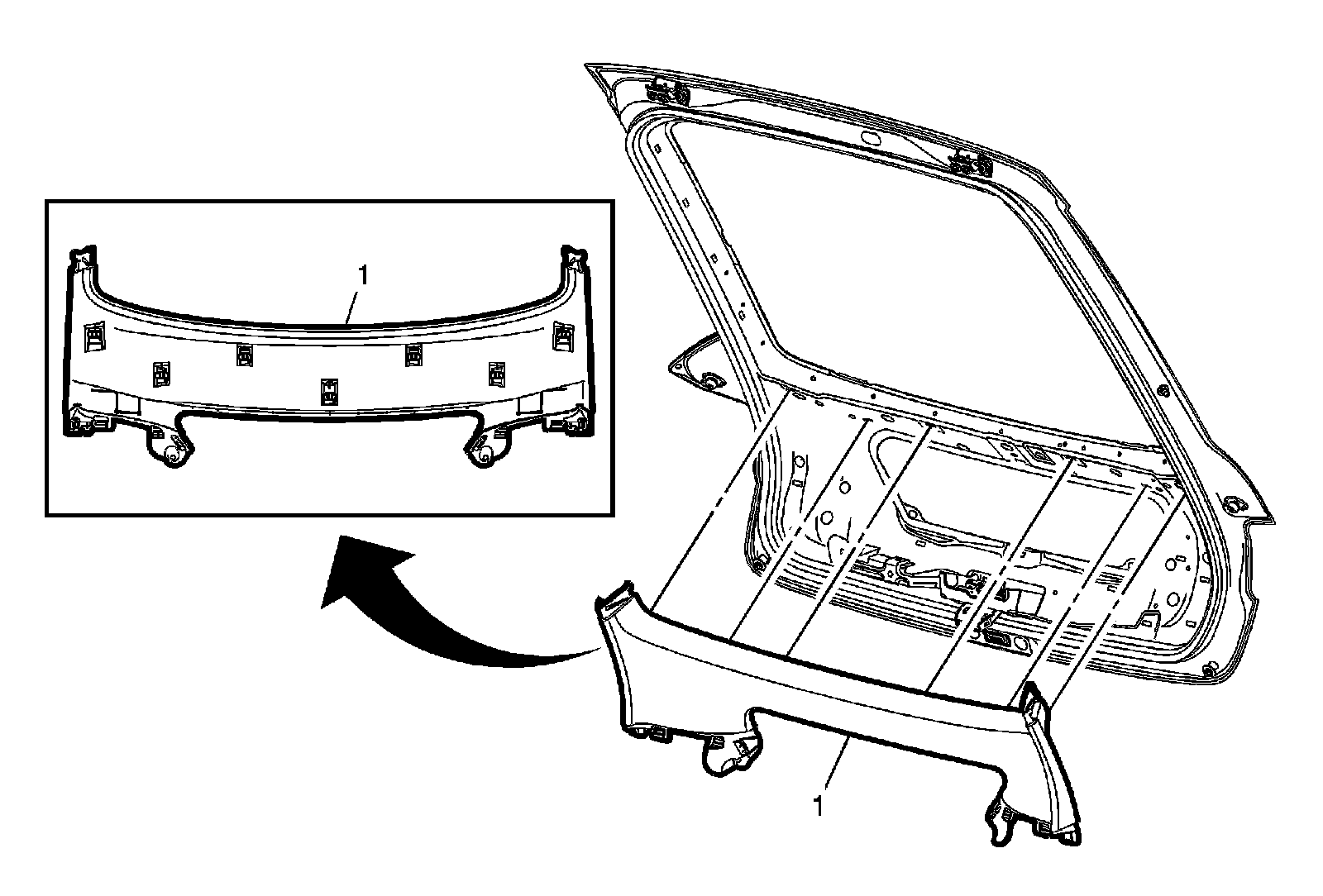 1

1