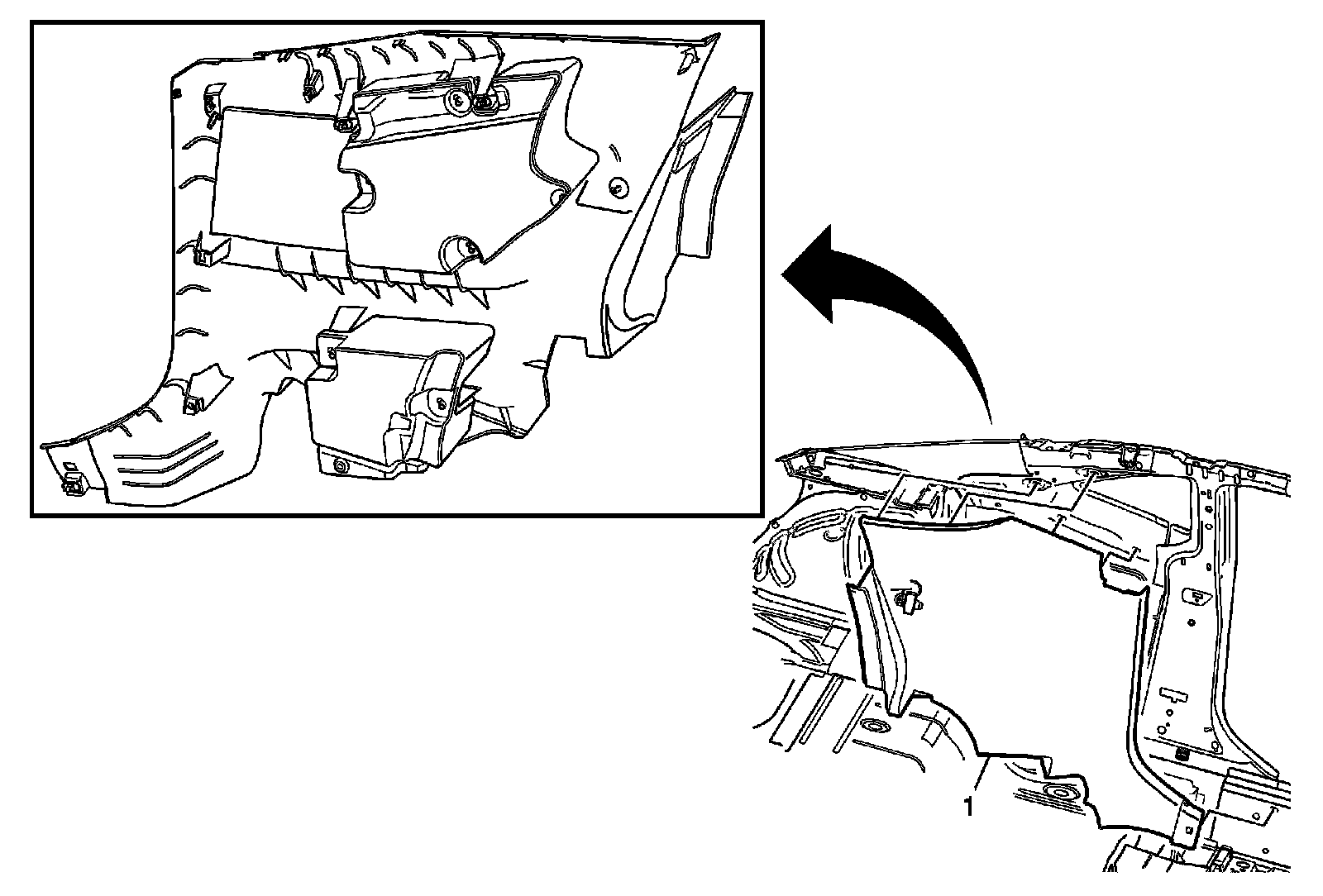 1