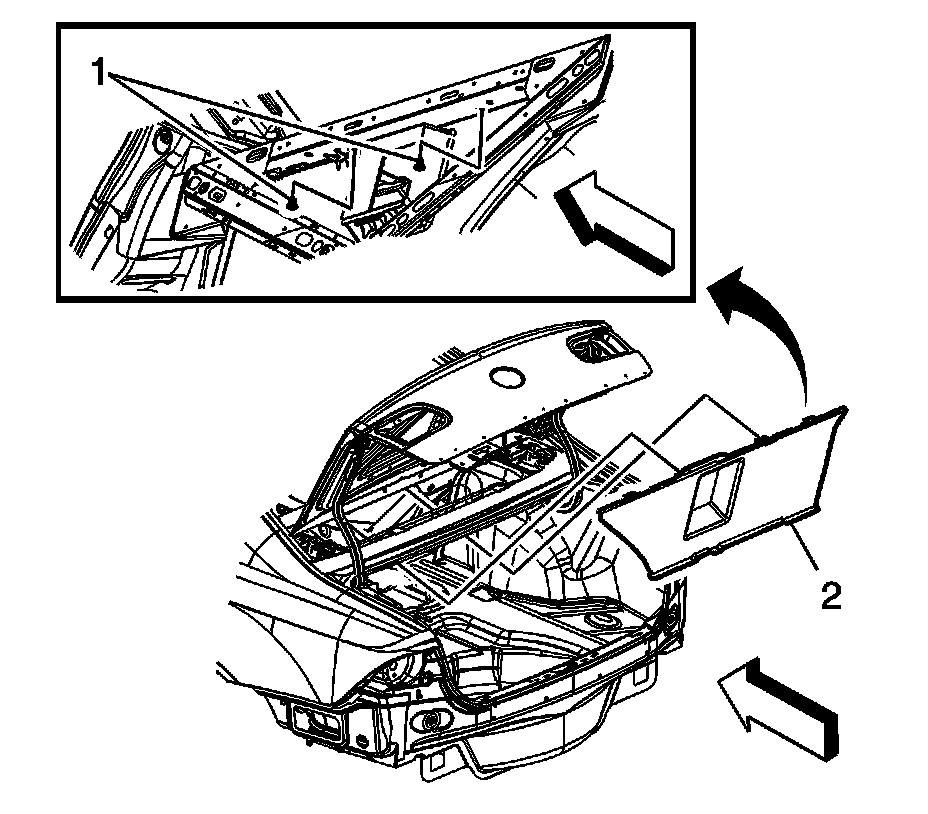 1

2