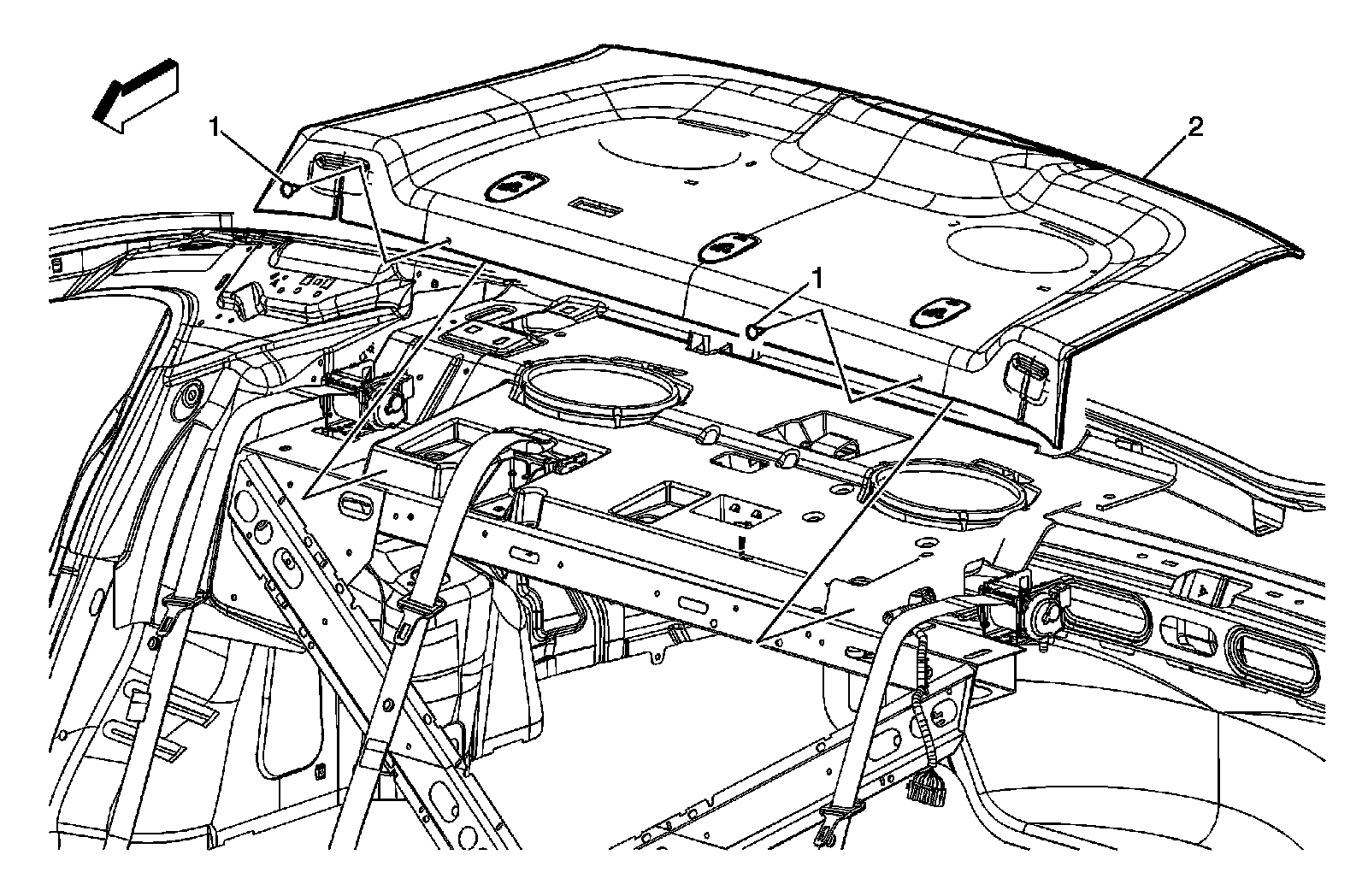 1

2

1