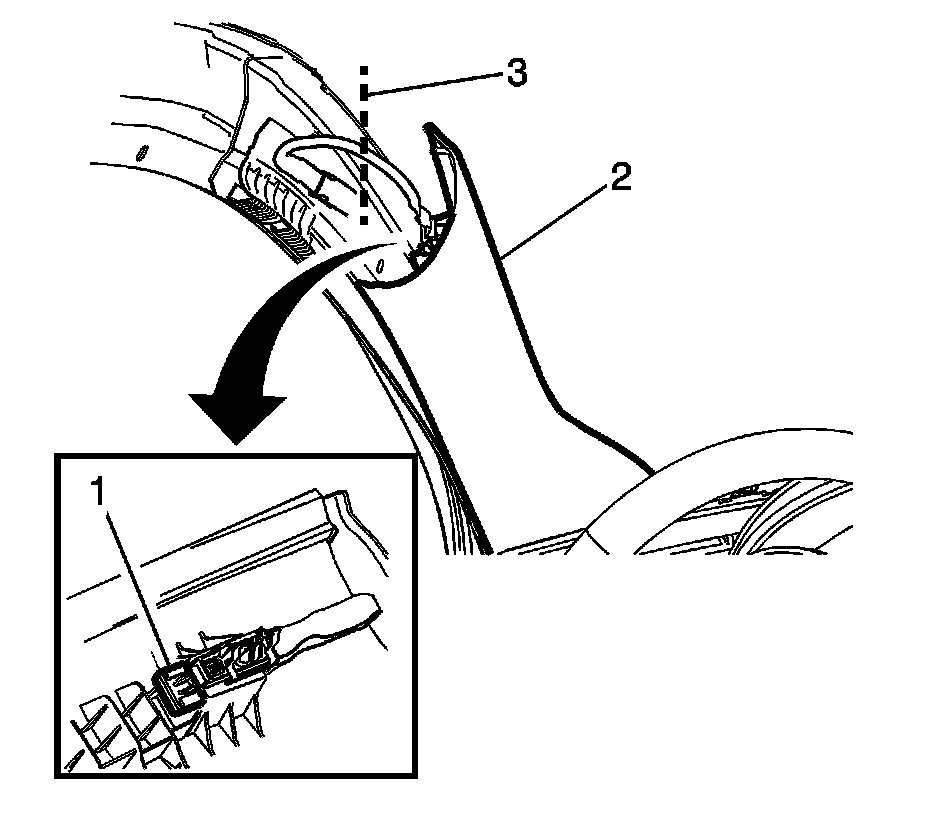 3
2
1