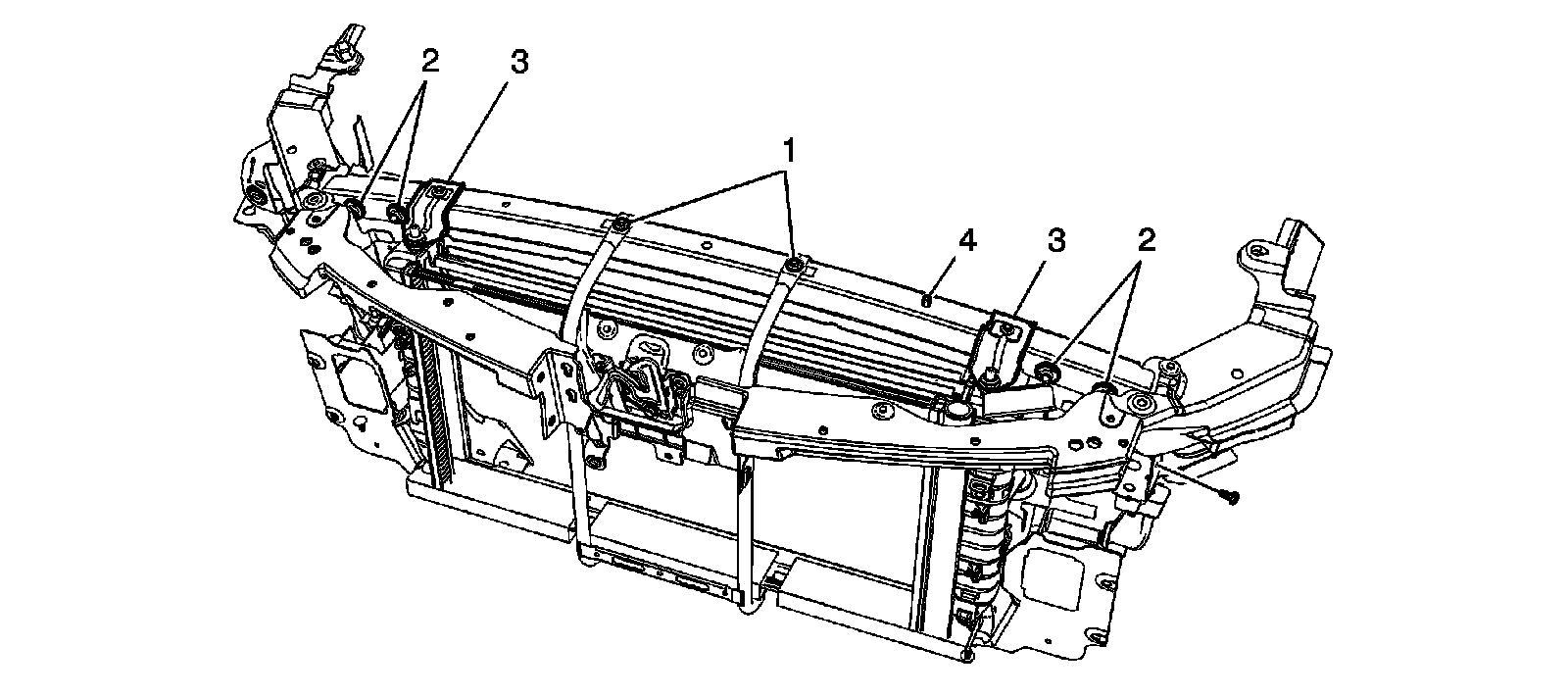 2
3
1
4
3
2