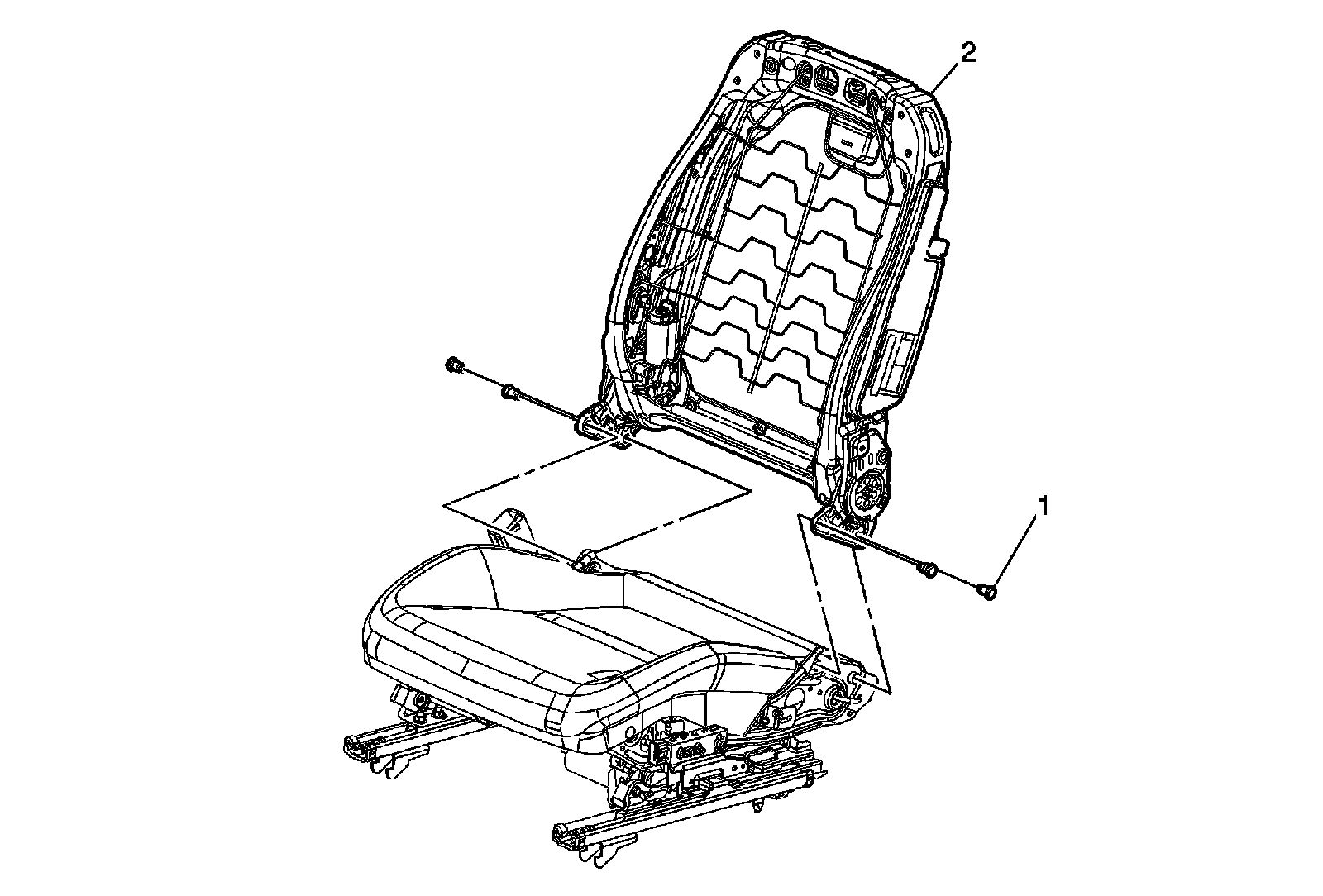 2

1