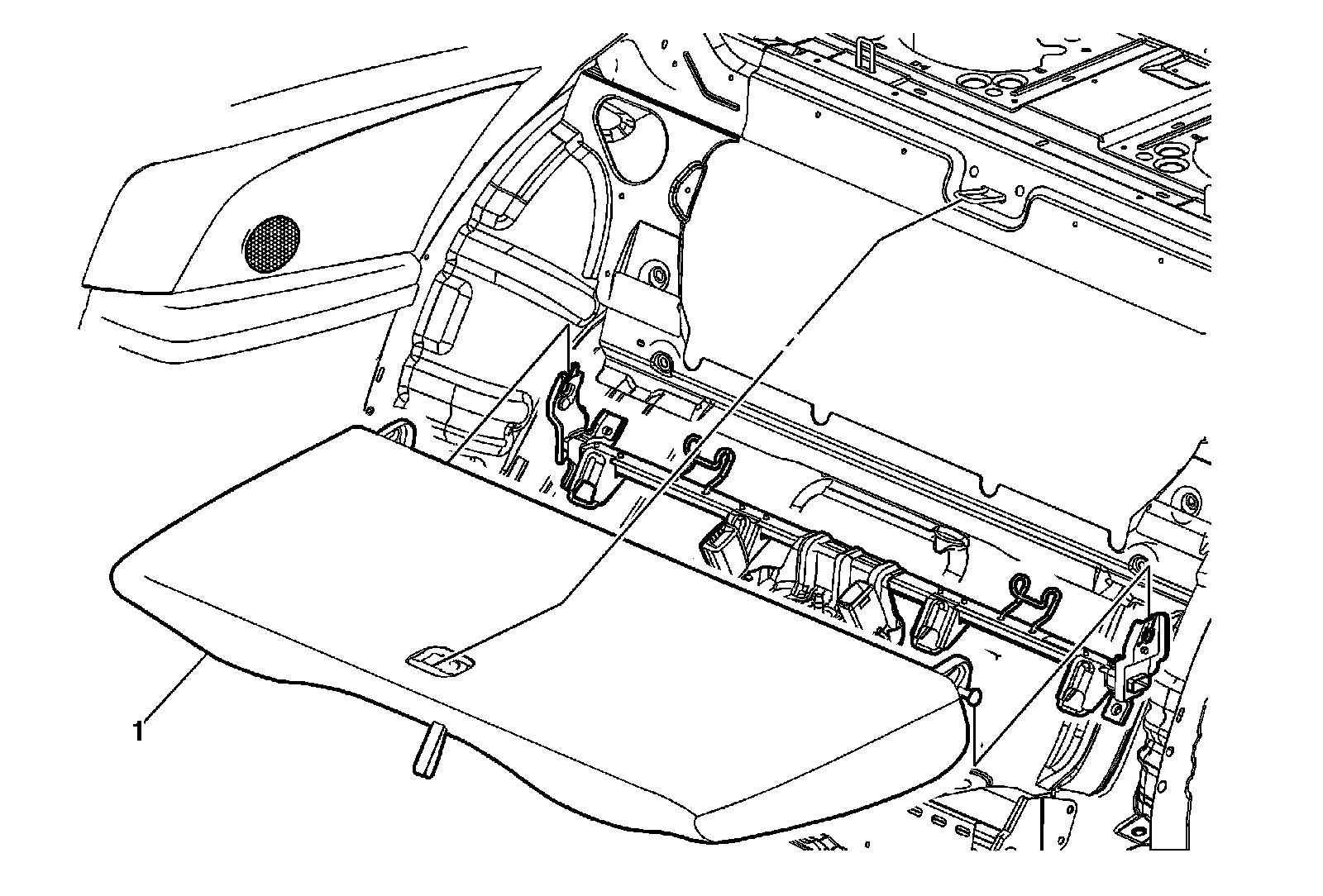 1