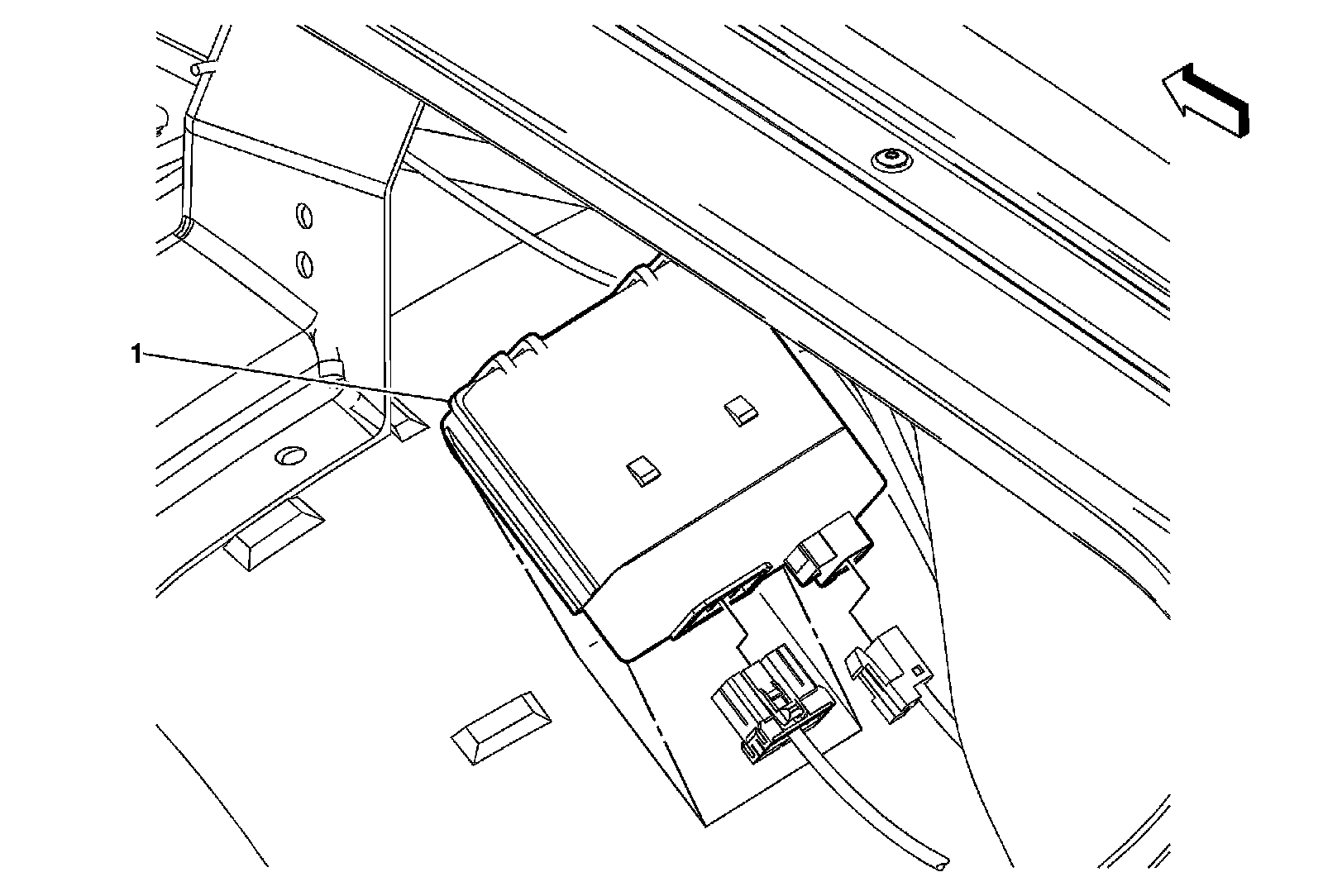 1