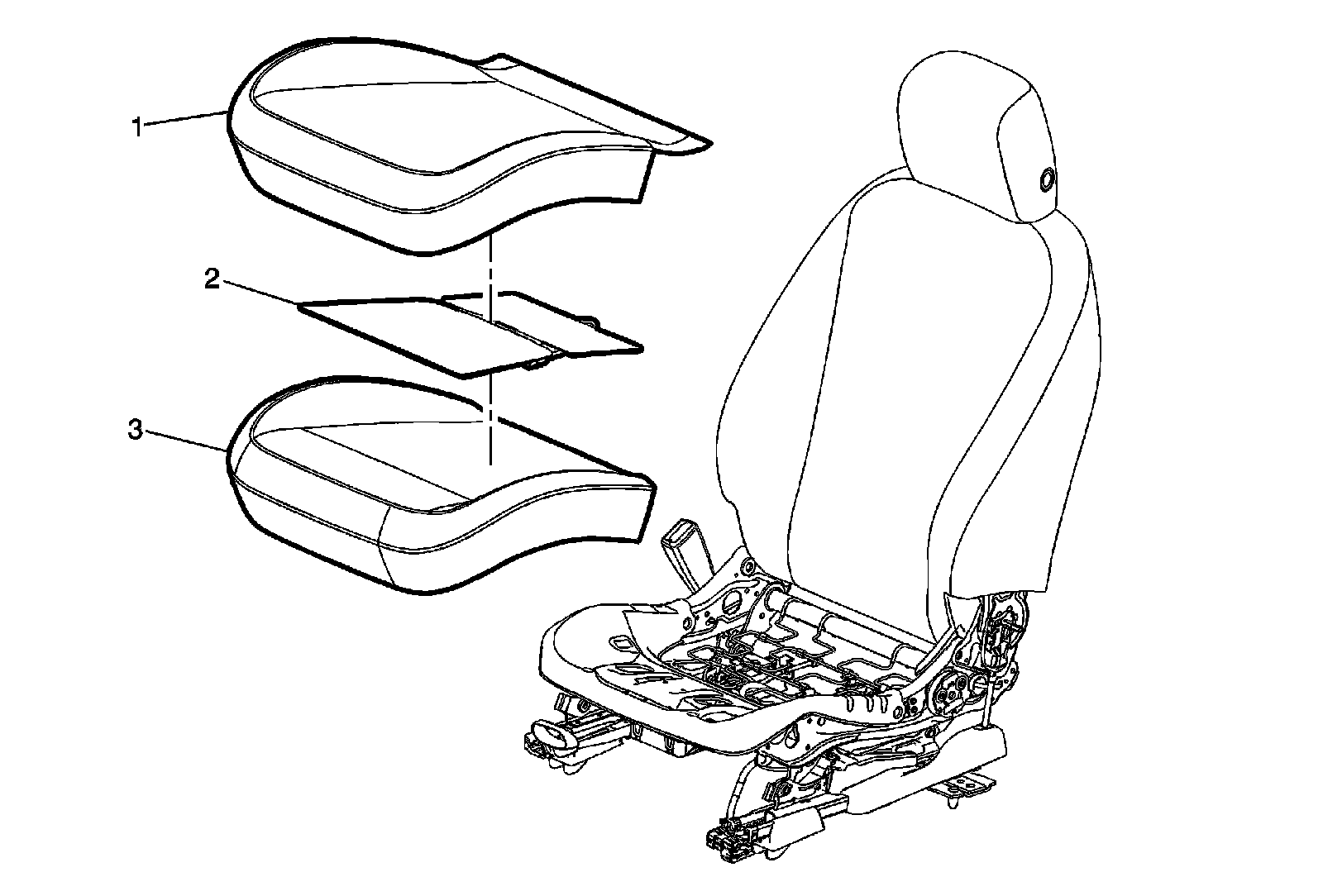 1
2
3