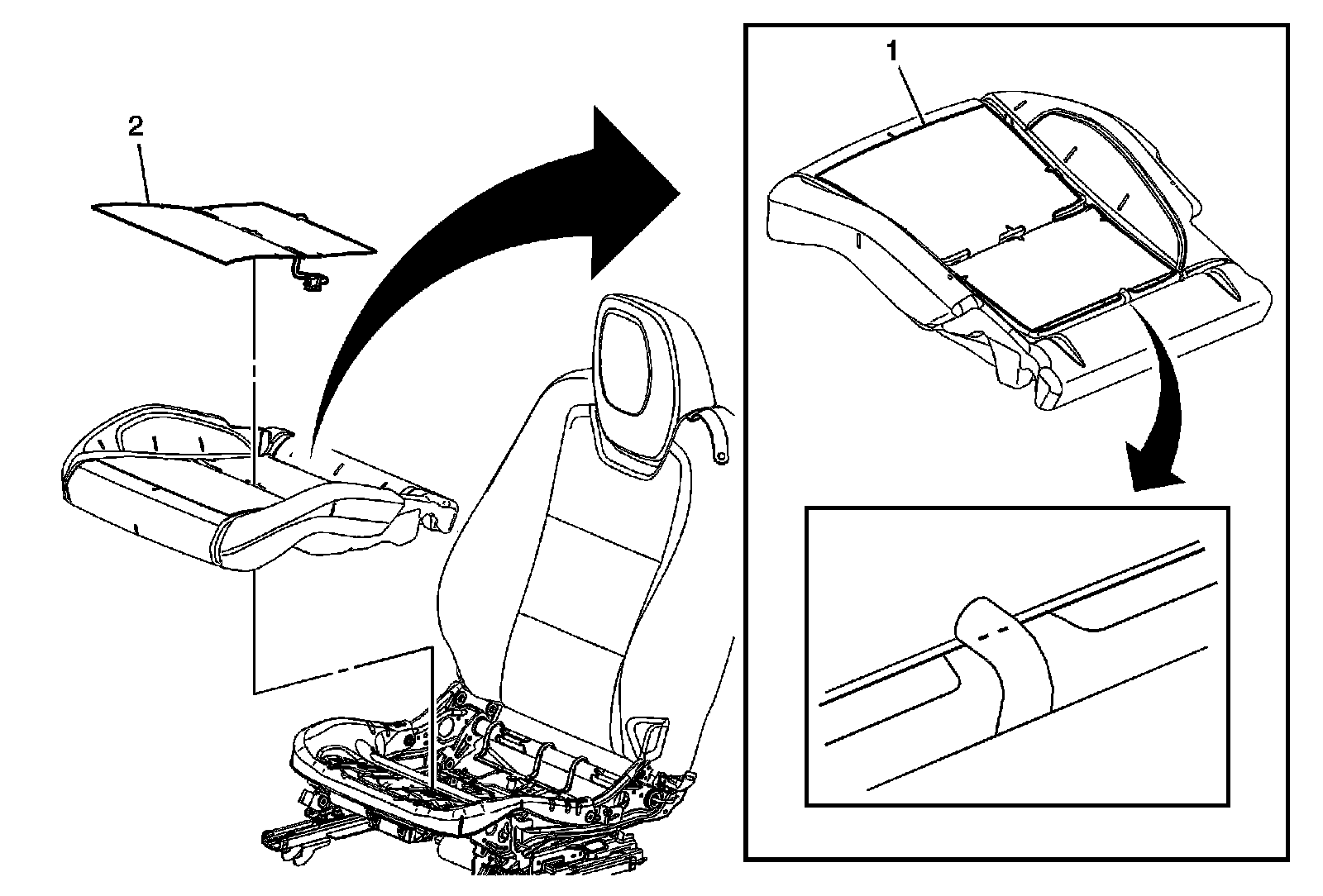 2

1