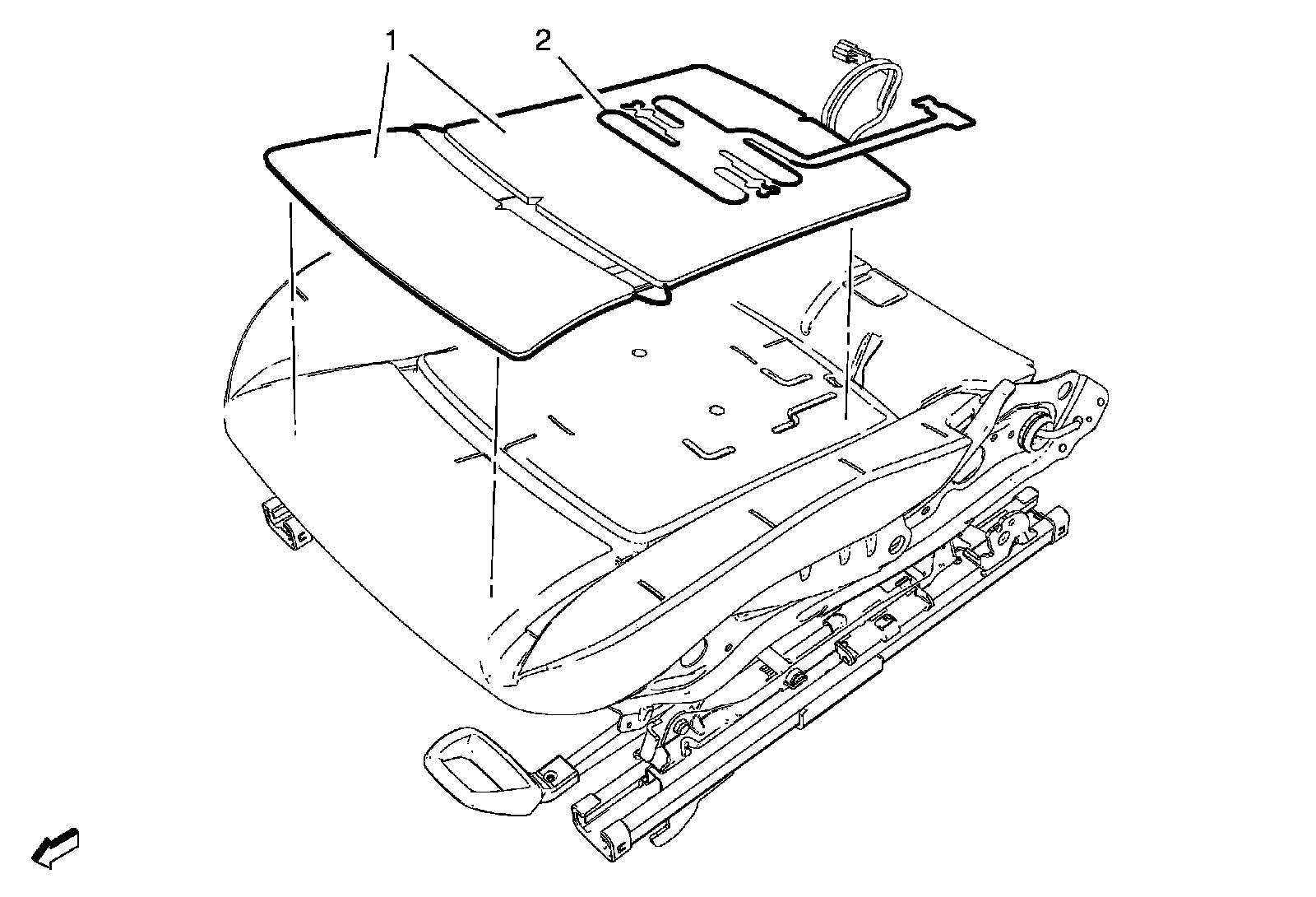 1
2