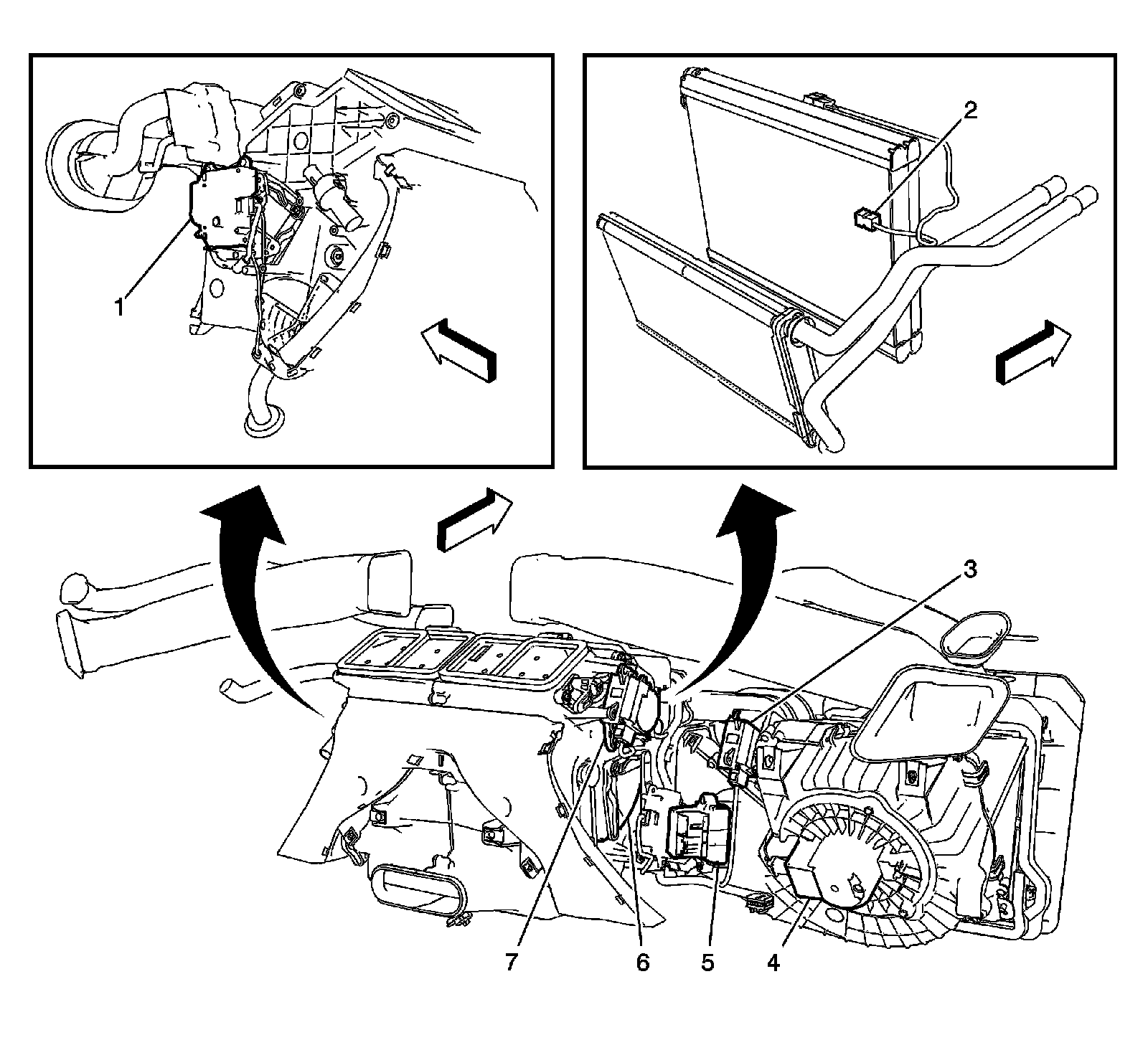 1
2
3
7
6
5
4