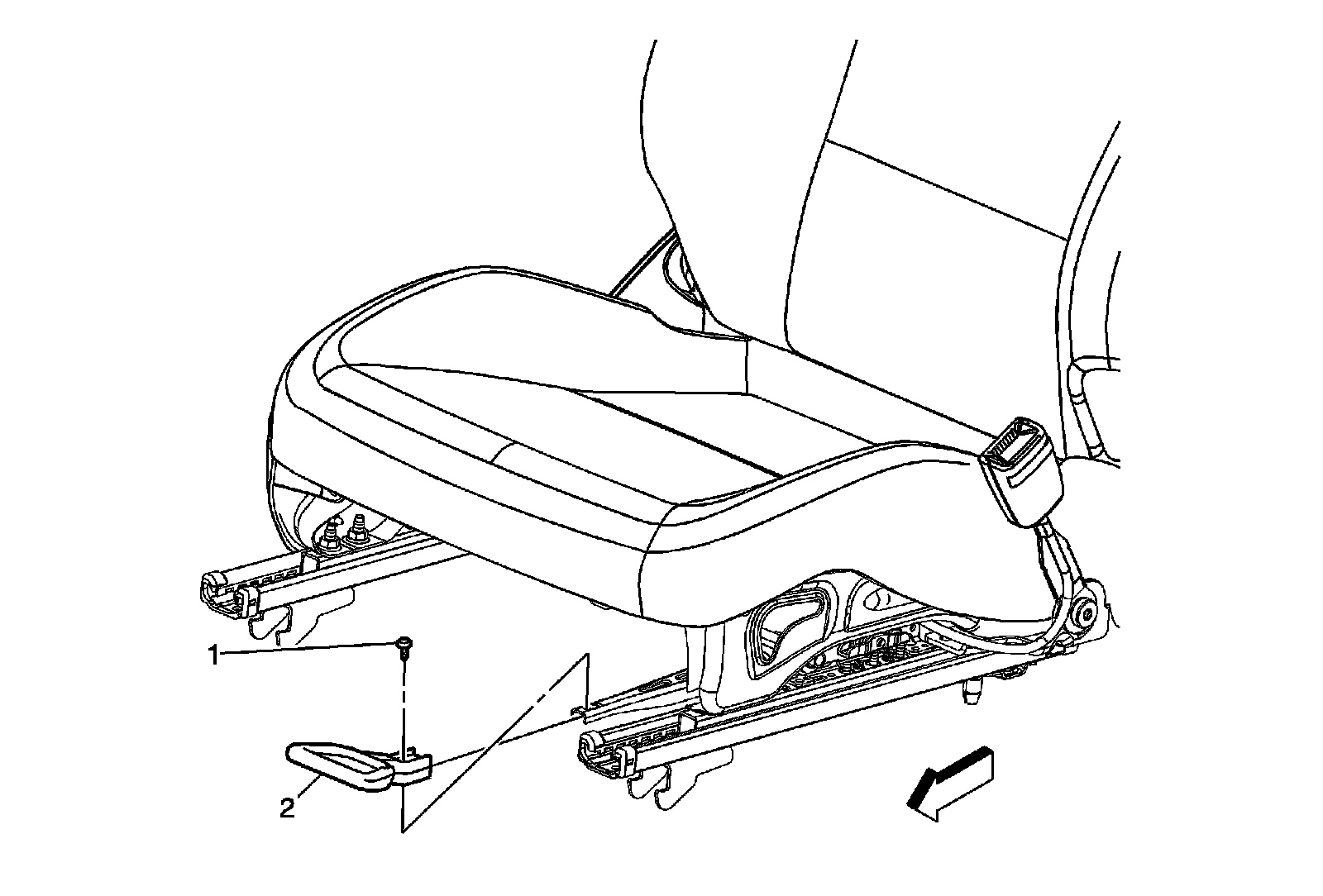 1
2