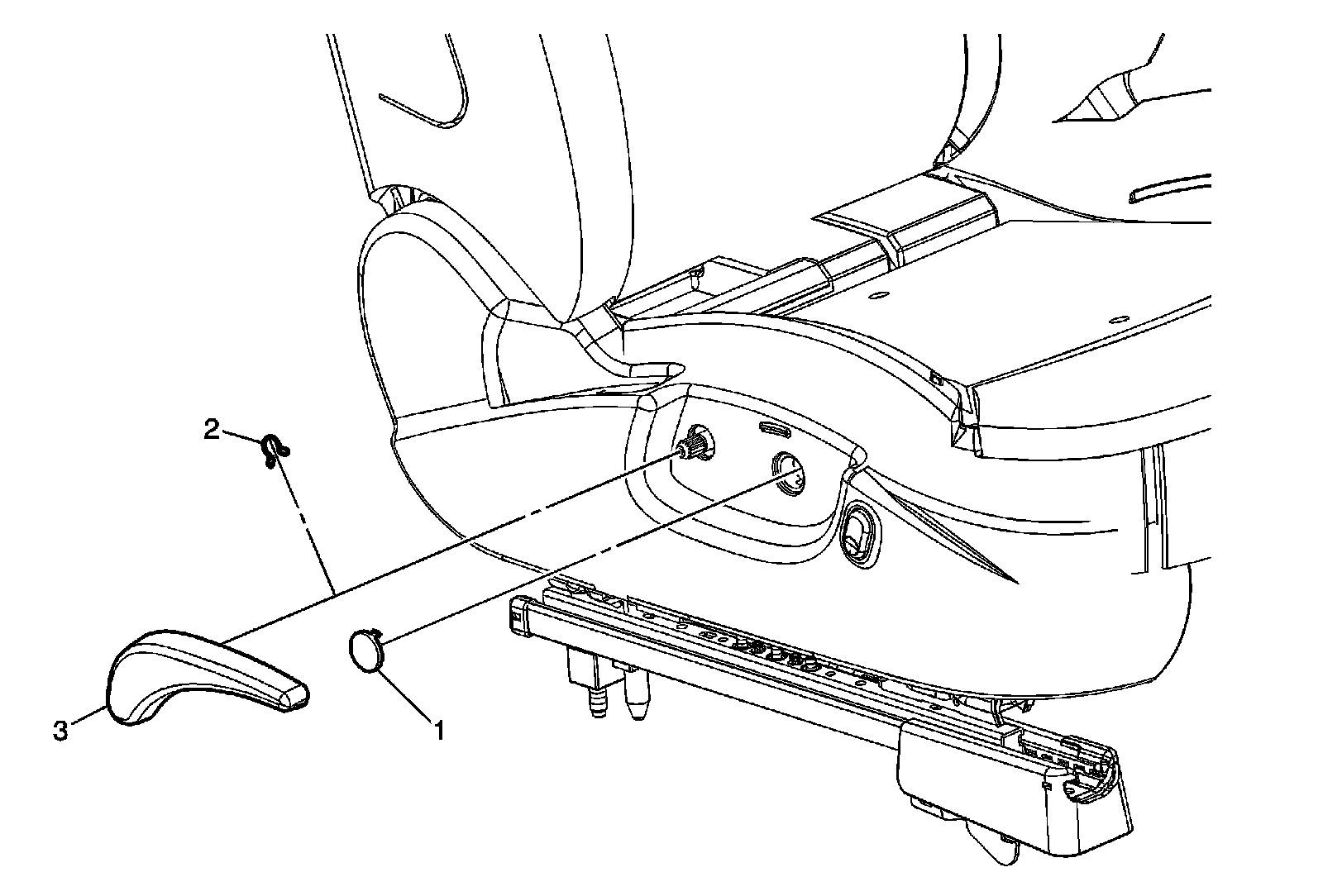 2
3
1