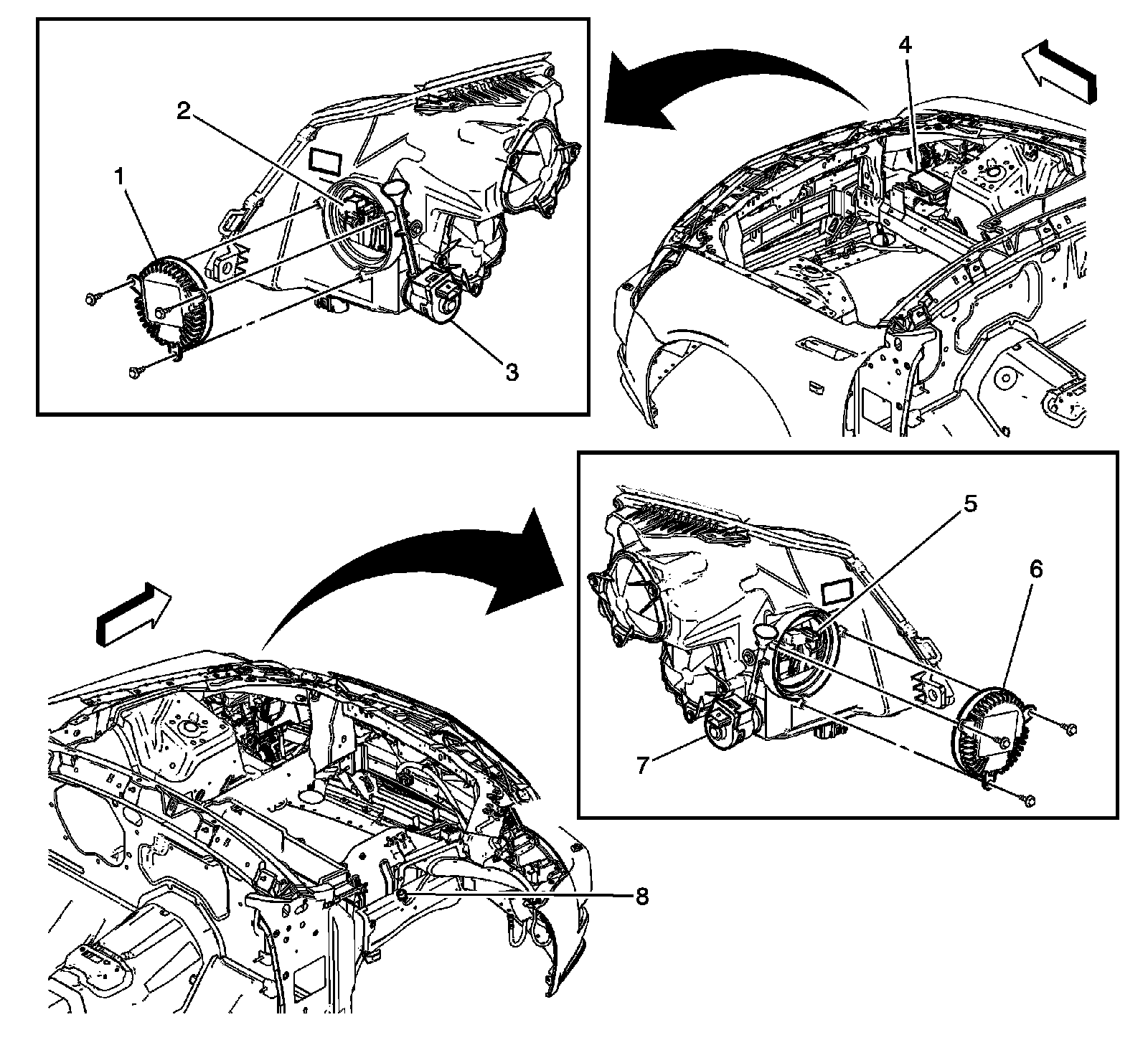 2
1
3
4
5
6
7
8