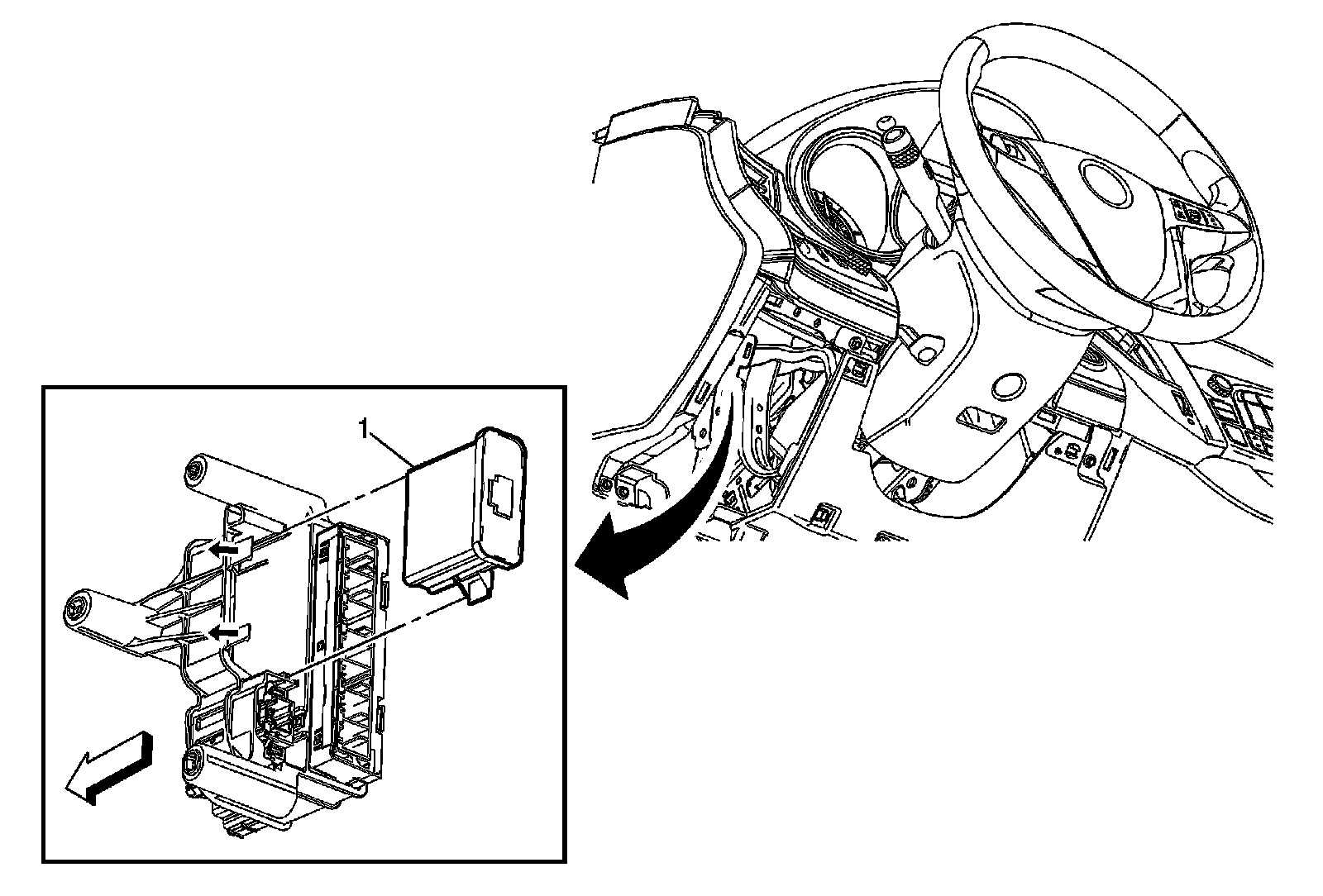 1