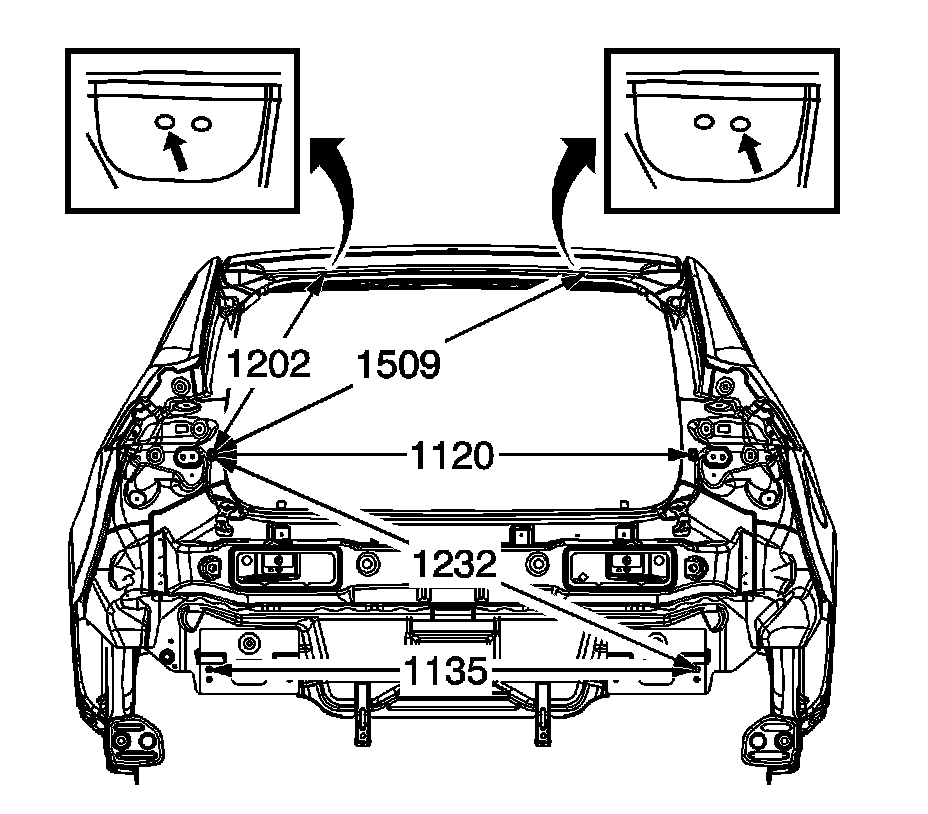 1202
1509
1120
1232
1135