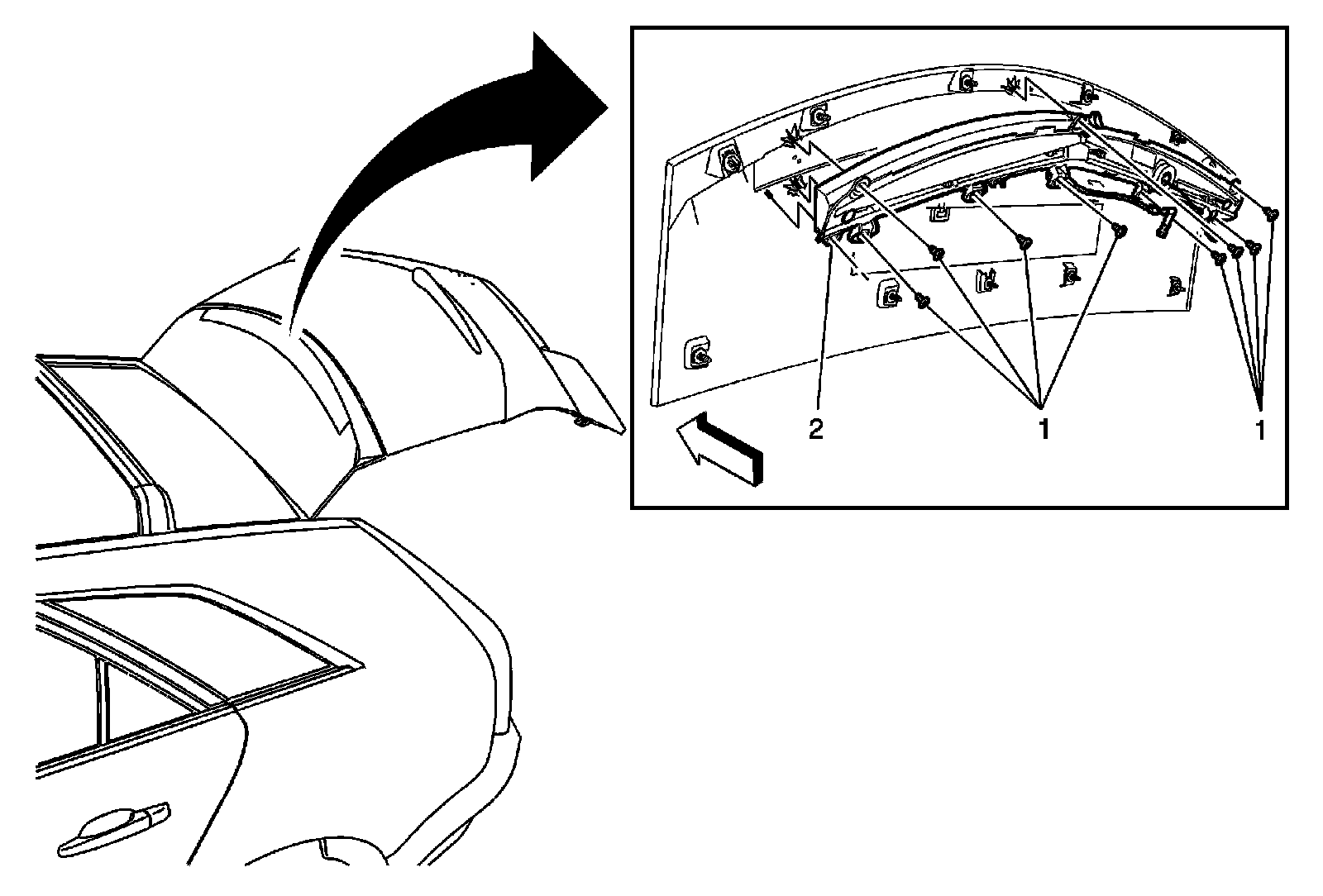 2
1
1