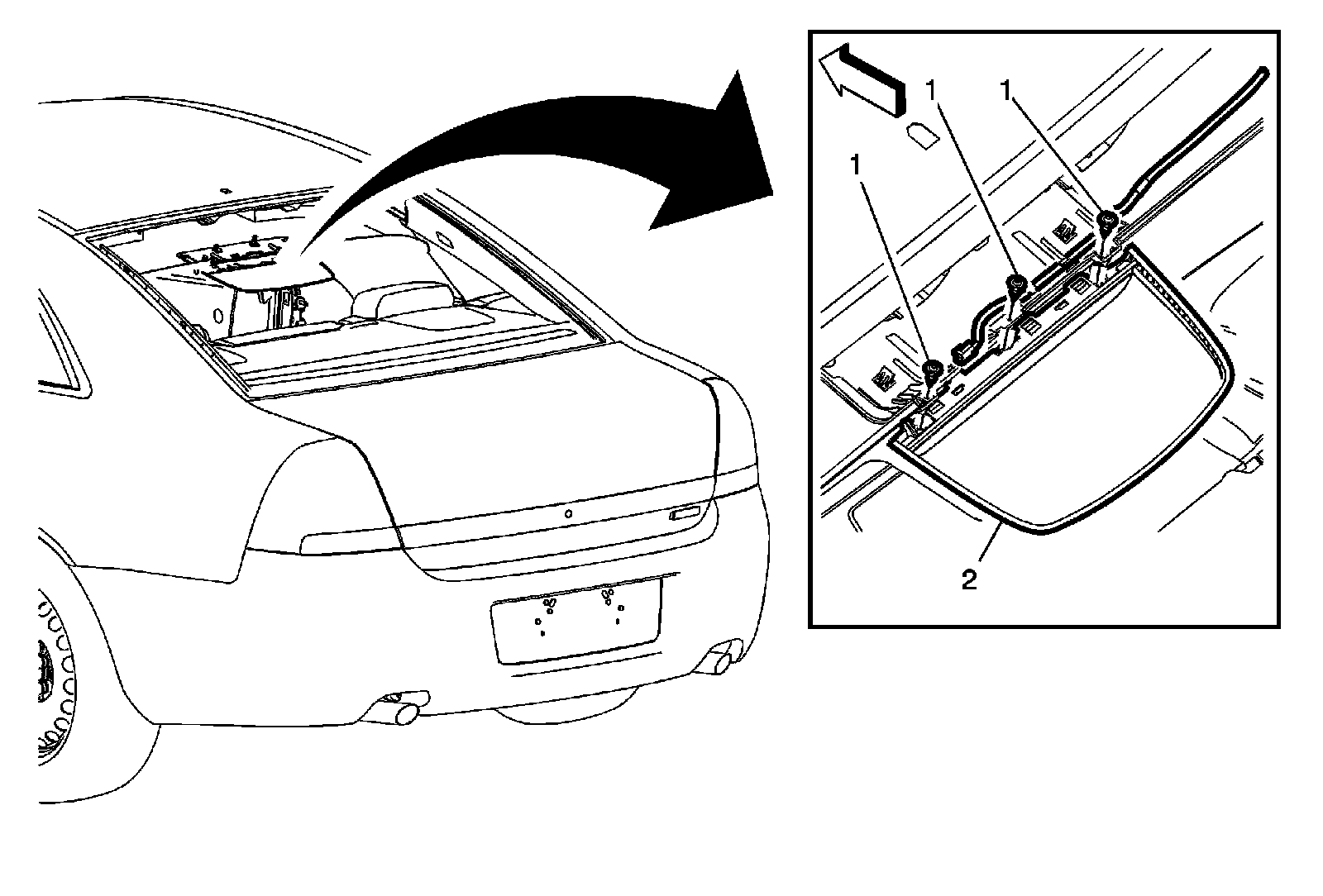 1
1
1
2