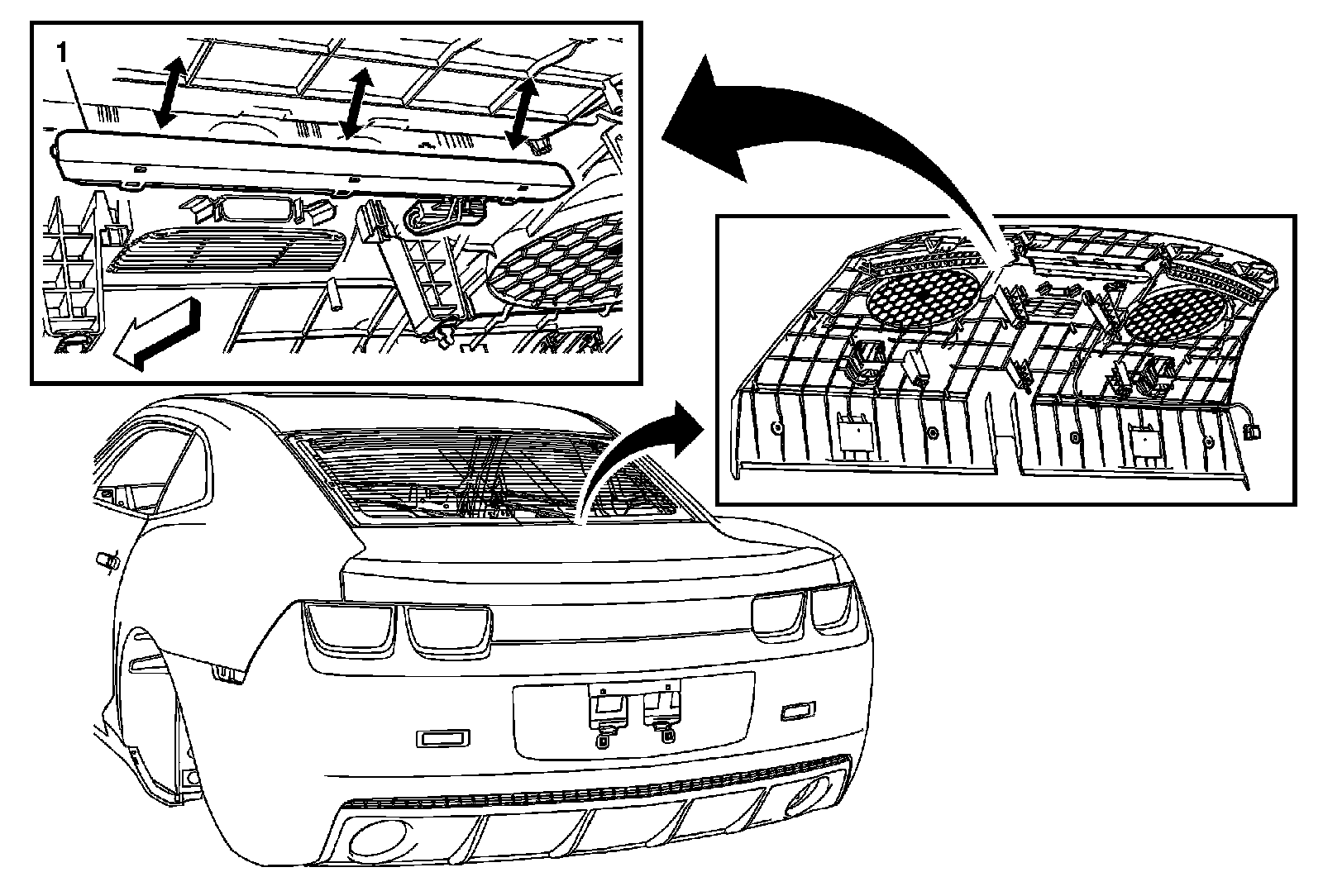 1