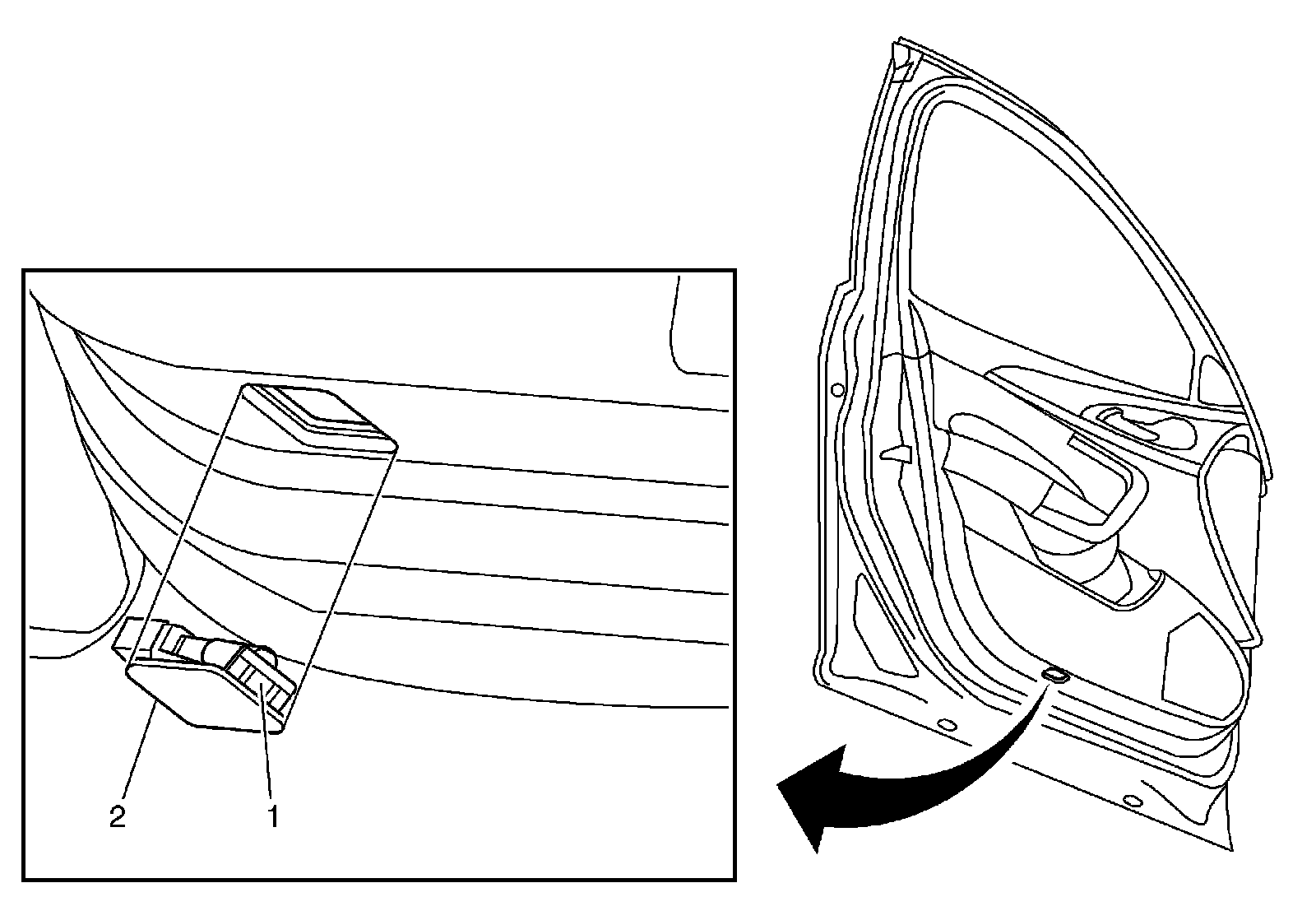 2
1