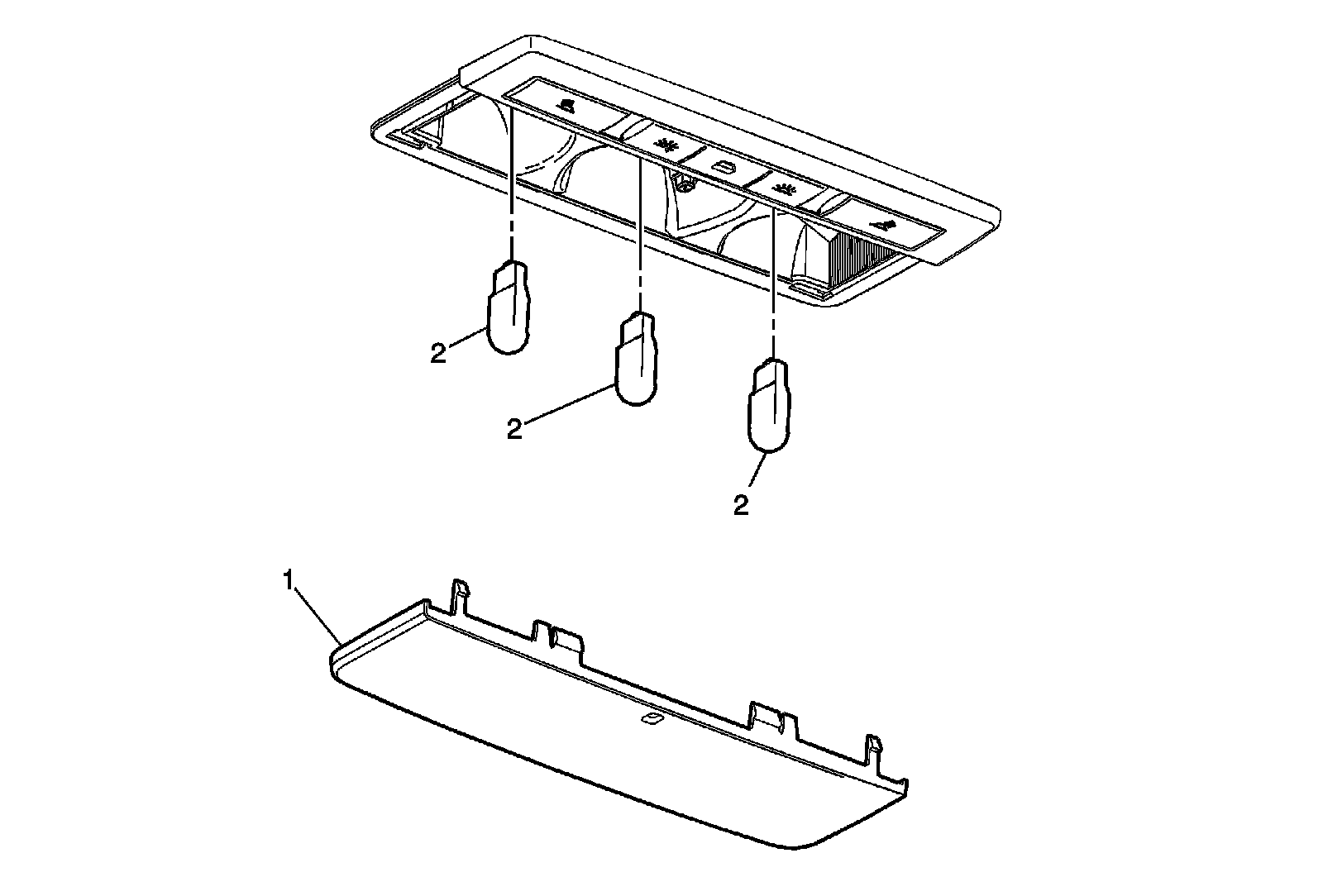 2
2
2
1