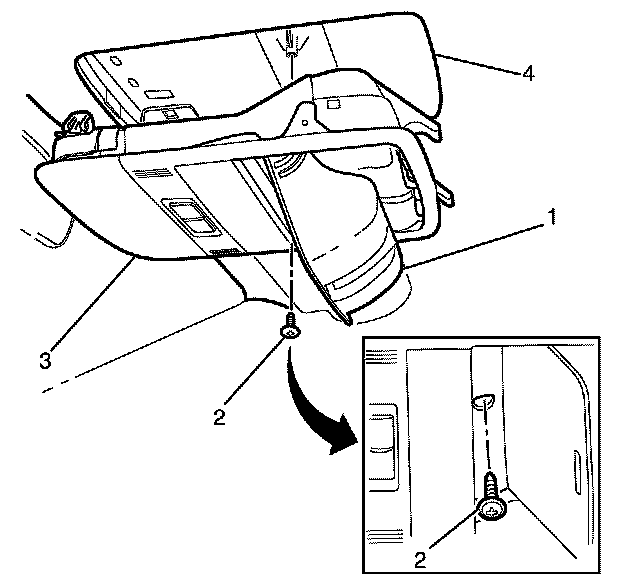 4
1
3
2
2