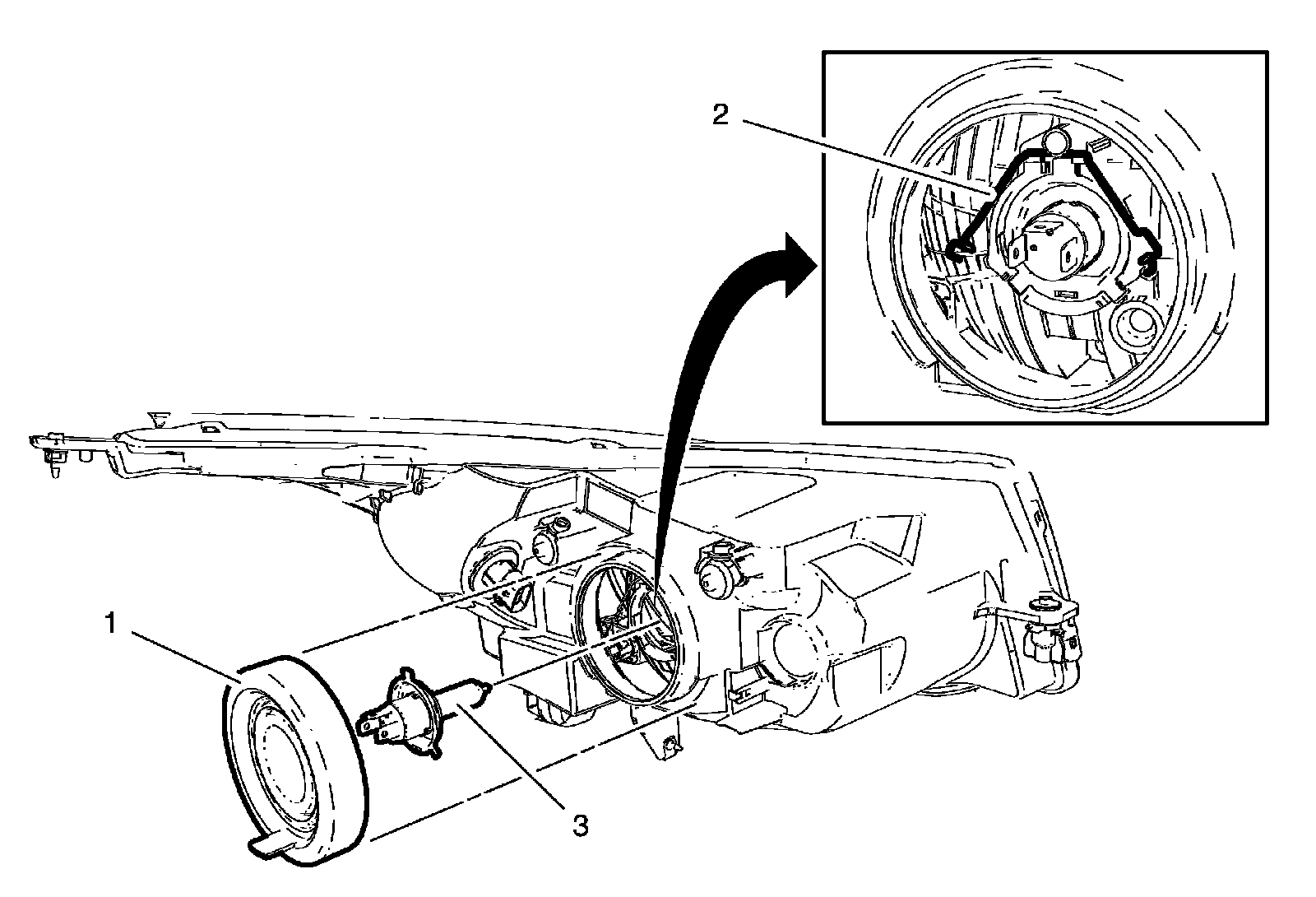 2
1
3