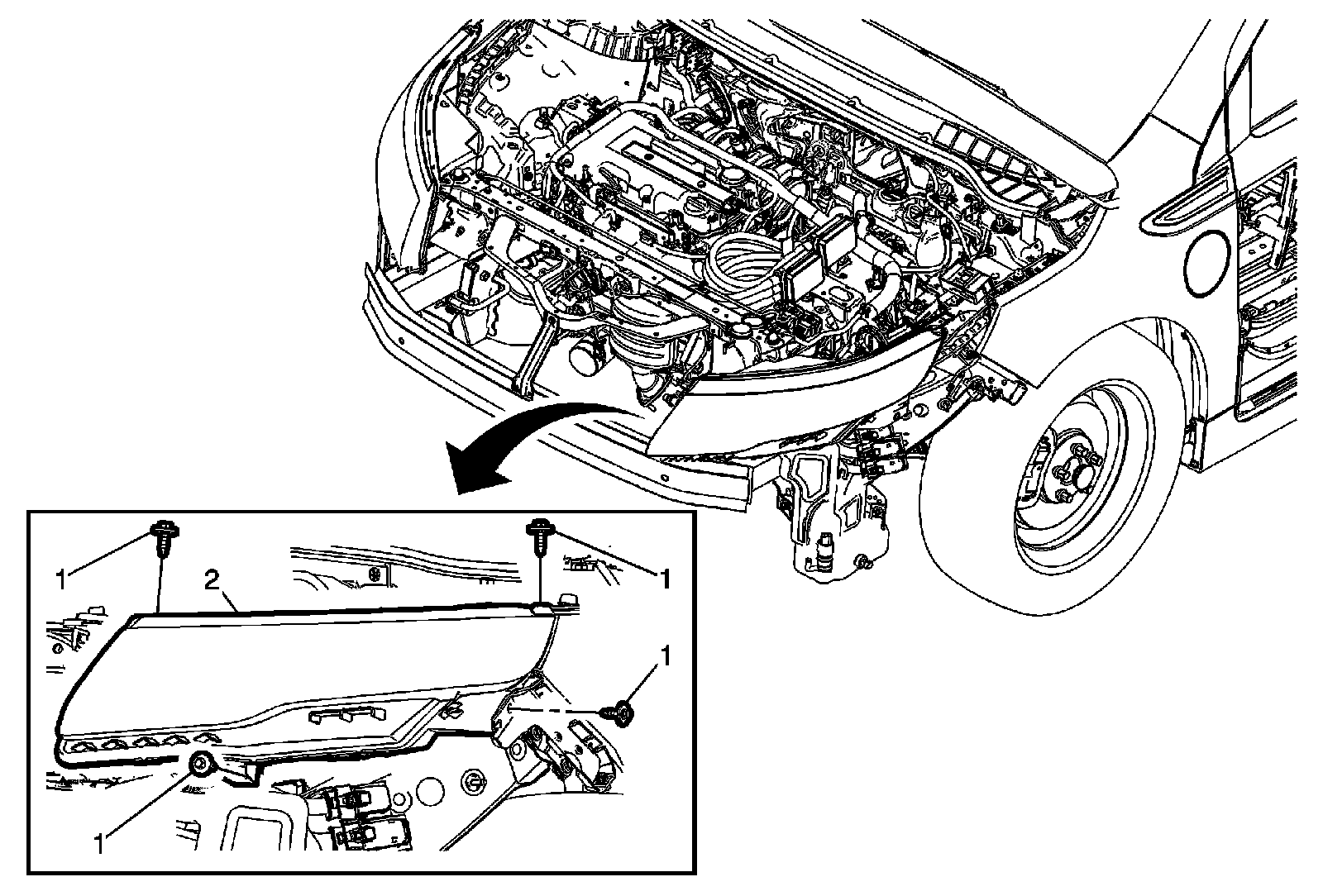 1
2
1
1
1